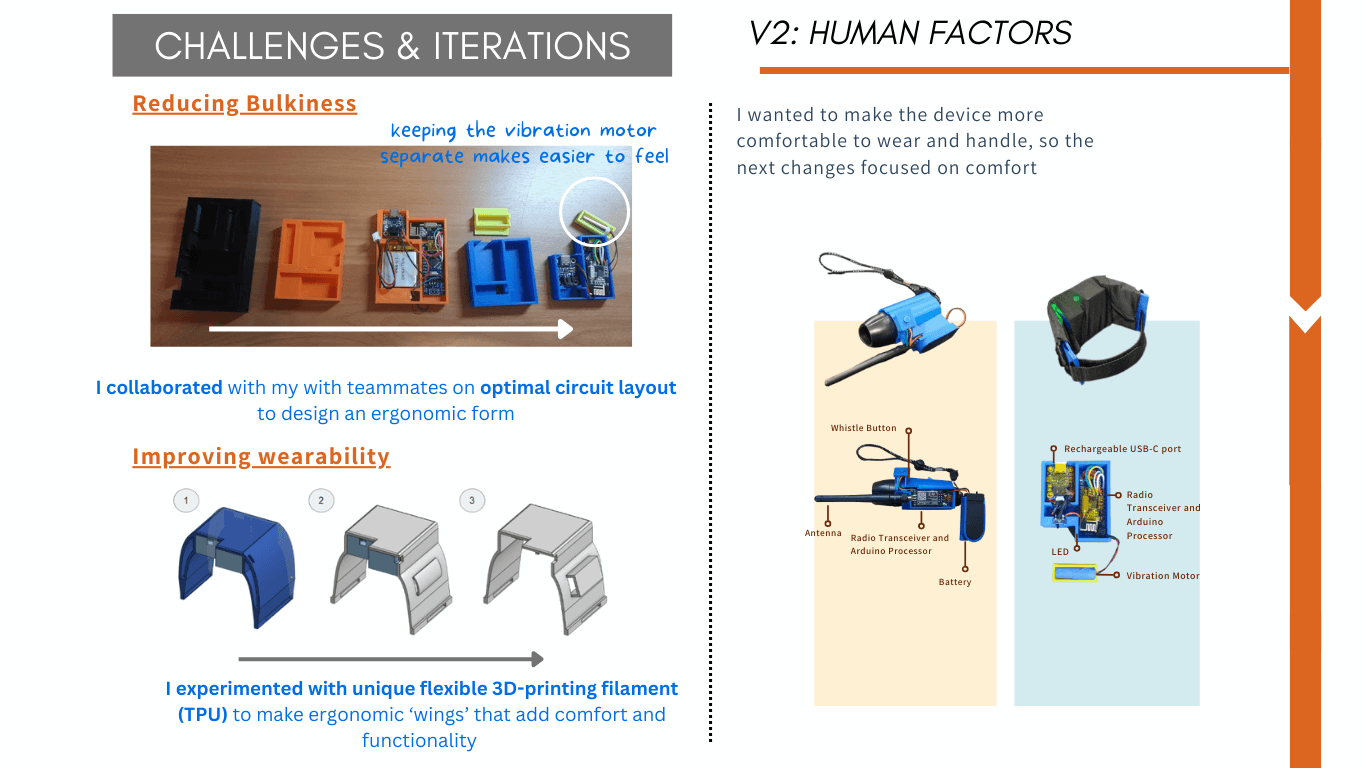 CHALLENGES & ITERATIONS

Reducing Bulkiness

keeping the vibration motor separate makes easier to feel

I collaborated with my with teammates on optimal circuit layout to design an ergonomic form

Improving wearability

1

2

3

I experimented with unique flexible 3D-printing filament (TPU) to make ergonomic 'wings' that add comfort and functionality

V2: HUMAN FACTORS

I wanted to make the device more comfortable to wear and handle, so the next changes focused on comfort

Whistle Button

Antenna

Radio Transceiver and Arduino Processor

Battery

Rechargeable USB-C port

Radio Transceiver and Arduino Processor

LED

Vibration Motor