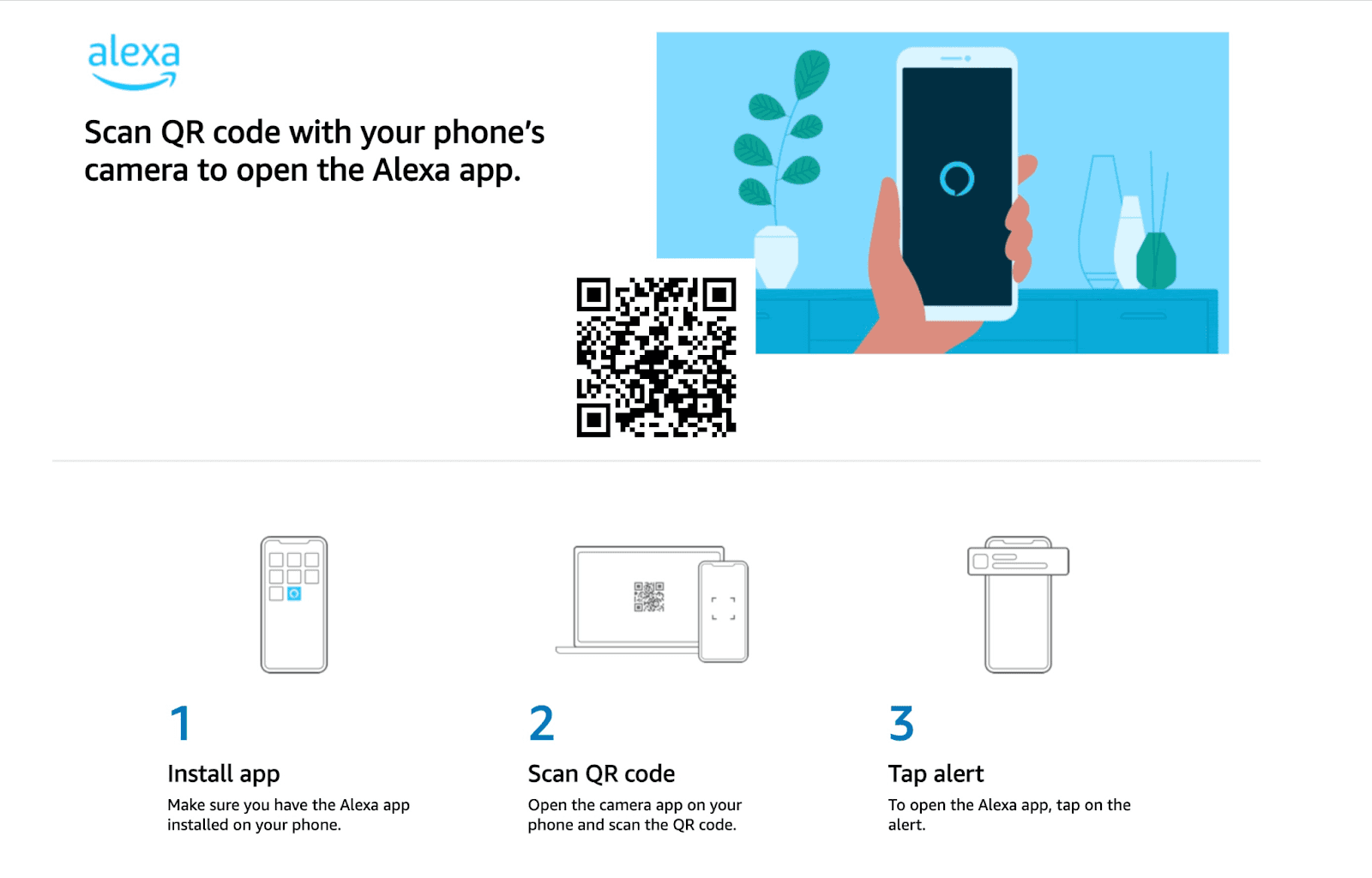 alexa

Scan QR code with your phone's camera to open the Alexa app.

1

Install app

Make sure you have the Alexa app installed on your phone.

2

Scan QR code

Open the camera app on your phone and scan the QR code.

3

Tap alert

To open the Alexa app, tap on the alert.