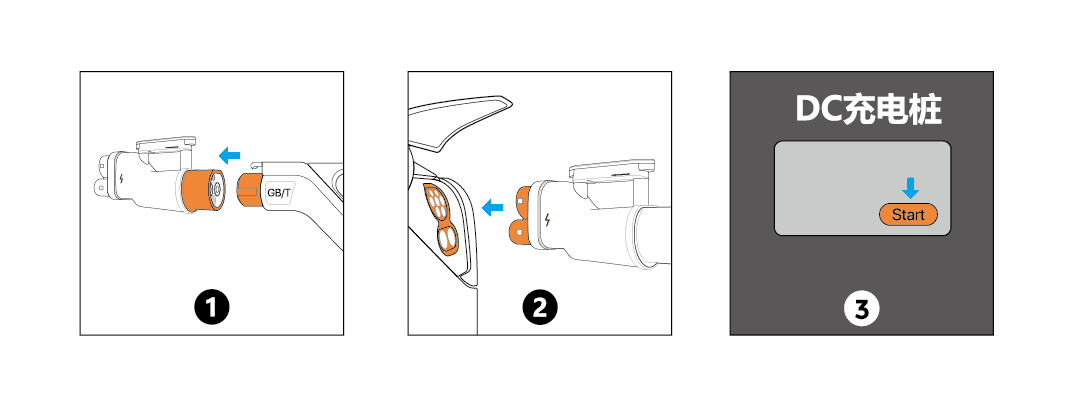 GB/T

1

2

DC充电桩

Start

3