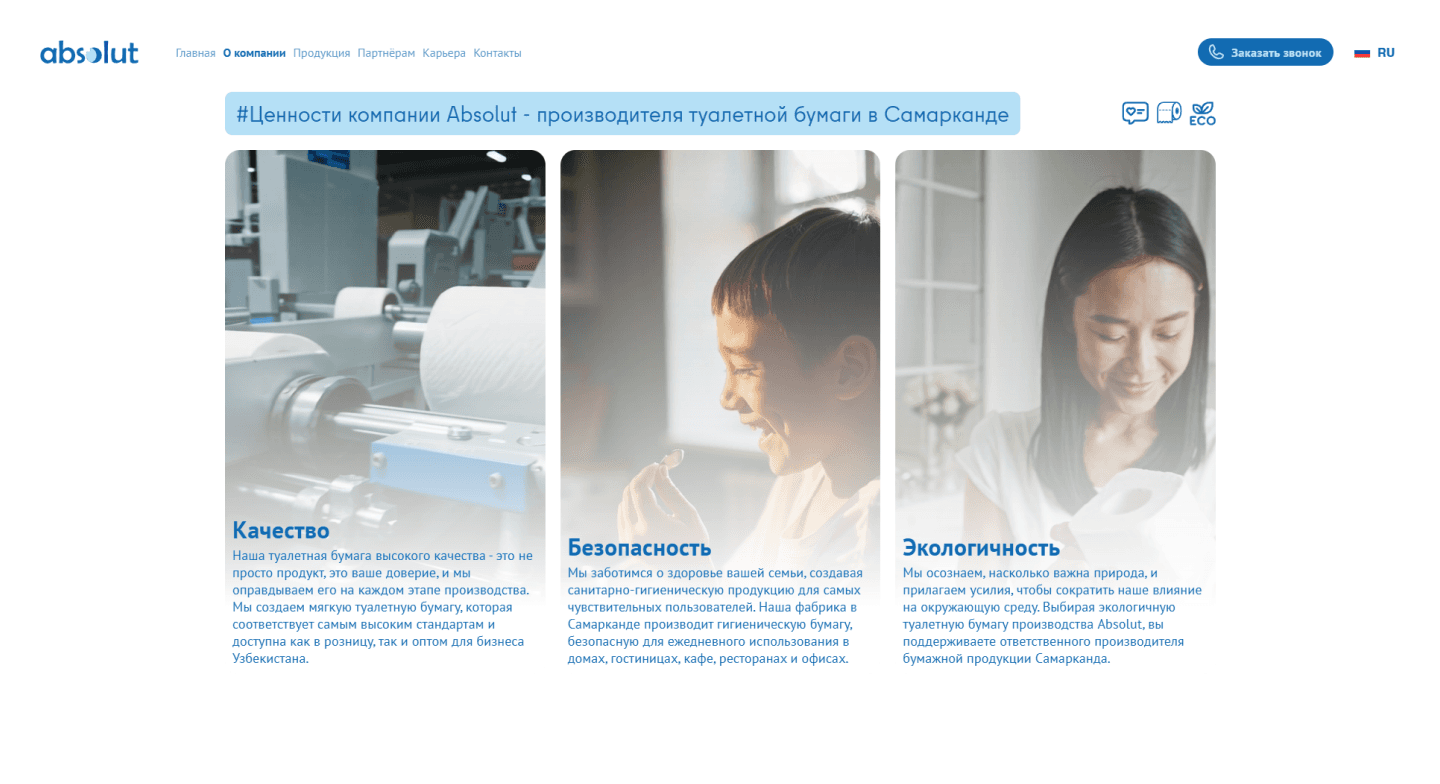 absolut

Главная О компании Продукция Партнёрам Карьера Контакты

Заказать звонок

RU

#Ценности компании Absolut - производителя туалетной бумаги в Самарканде

ECO

Качество
Наша туалетная бумага высокого качества - это не просто продукт, это ваше доверие, и мы оправдываем его на каждом этапе производства. Мы создаем мягкую туалетную бумагу, которая соответствует самым высоким стандартам и доступна как в розницу, так и оптом для бизнеса Узбекистана.

Безопасность
Мы заботимся о здоровье вашей семьи, создавая санитарно-гигиеническую продукцию для самых чувствительных пользователей. Наша фабрика в Самарканде производит гигиеническую бумагу, безопасную для ежедневного использования в домах, гостиницах, кафе, ресторанах и офисах.

Экологичность
Мы осознаем, насколько важна природа, и прилагаем усилия, чтобы сократить наше влияние на окружающую среду. Выбирая экологичную туалетную бумагу производства Absolut, вы поддерживаете ответственного производителя бумажной продукции Самарканда.