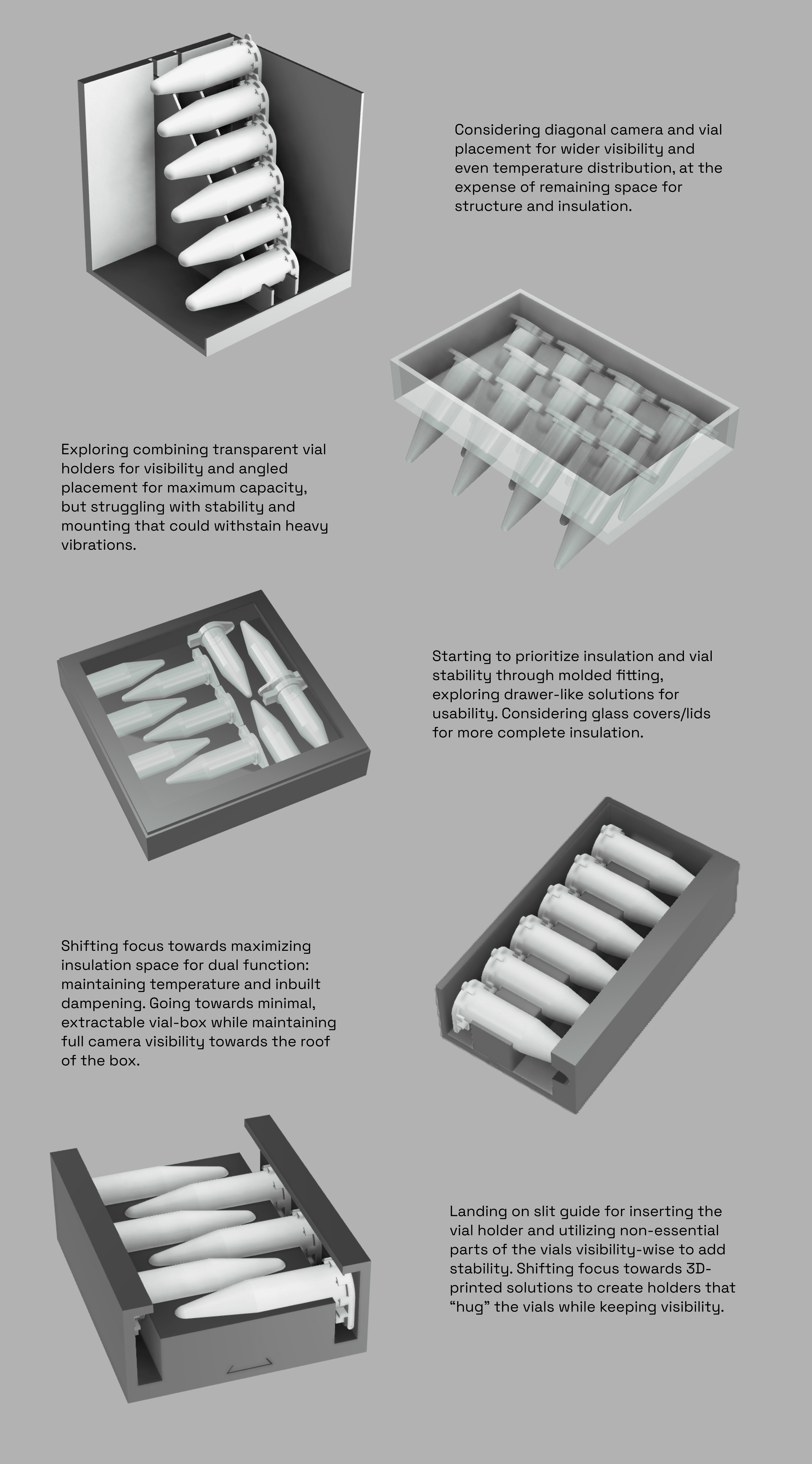 Considering diagonal camera and vial placement for wider visibility and even temperature distribution, at the expense of remaining space for structure and insulation.

Exploring combining transparent vial holders for visibility and angled placement for maximum capacity, but struggling with stability and mounting that could withstain heavy vibrations.

Starting to prioritize insulation and vial stability through molded fitting, exploring drawer-like solutions for usability. Considering glass covers/lids for more complete insulation.

Shifting focus towards maximizing insulation space for dual function: maintaining temperature and inbuilt dampening. Going towards minimal, extractable vial-box while maintaining full camera visibility towards the roof of the box.

Landing on slit guide for inserting the vial holder and utilizing non-essential parts of the vials visibility-wise to add stability. Shifting focus towards 3D-printed solutions to create holders that “hug” the vials while keeping visibility.