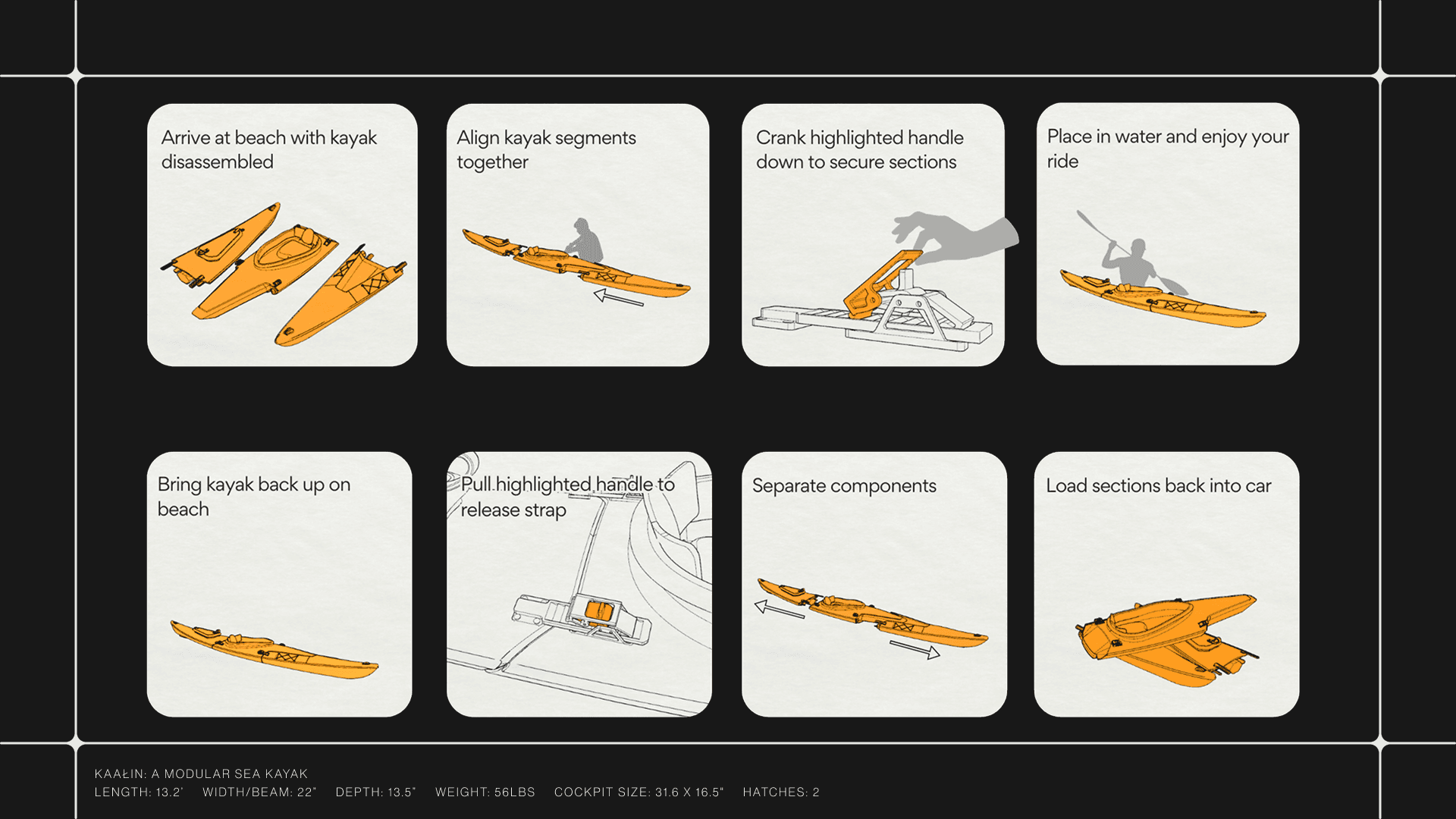 Arrive at beach with kayak disassembled

Align kayak segments together

Crank highlighted handle down to secure sections

Place in water and enjoy your ride

Bring kayak back up on beach

Pull highlighted handle to release strap

Separate components

Load sections back into car

KAAŁIN: A MODULAR SEA KAYAK
LENGTH: 13.2'   WIDTH/BEAM: 22"   DEPTH: 13.5"   WEIGHT: 56LBS   COCKPIT SIZE: 31.6 X 16.5"   HATCHES: 2