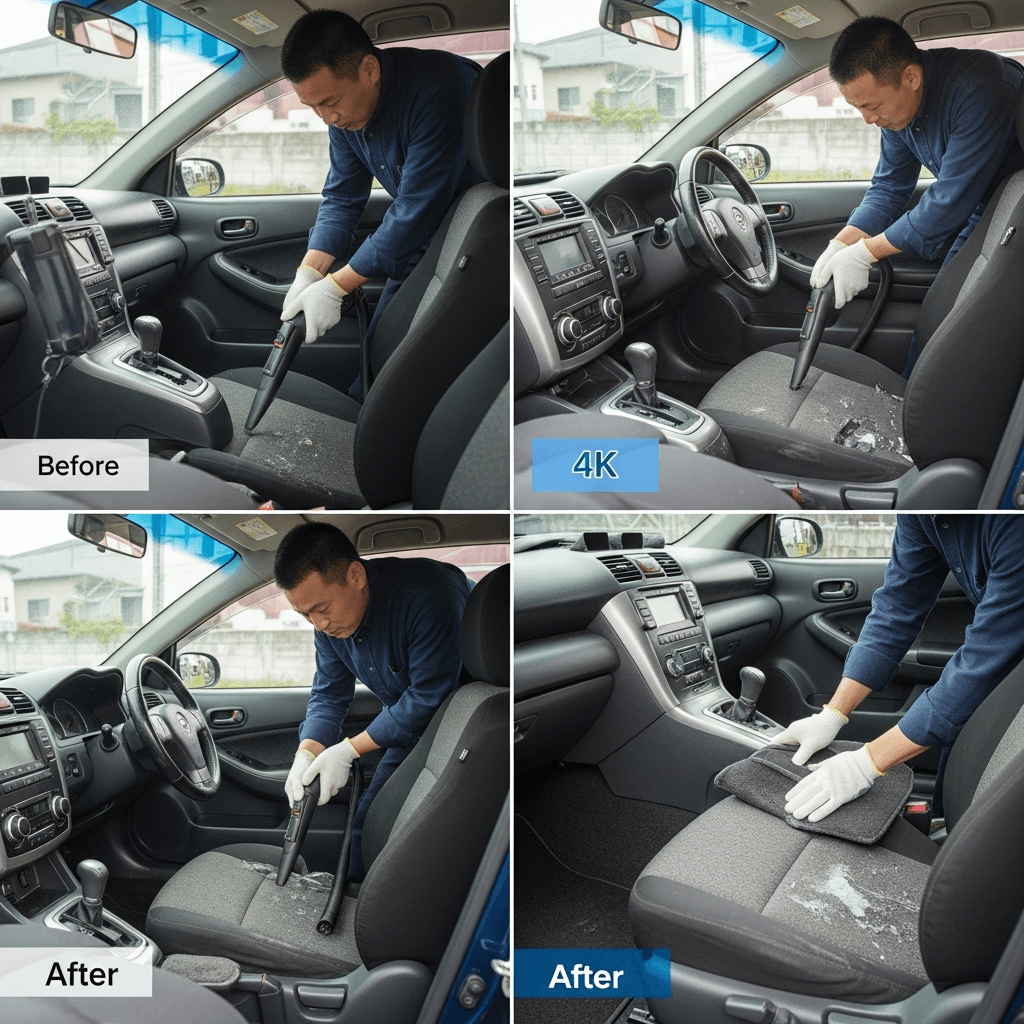 Before

4K

After

After