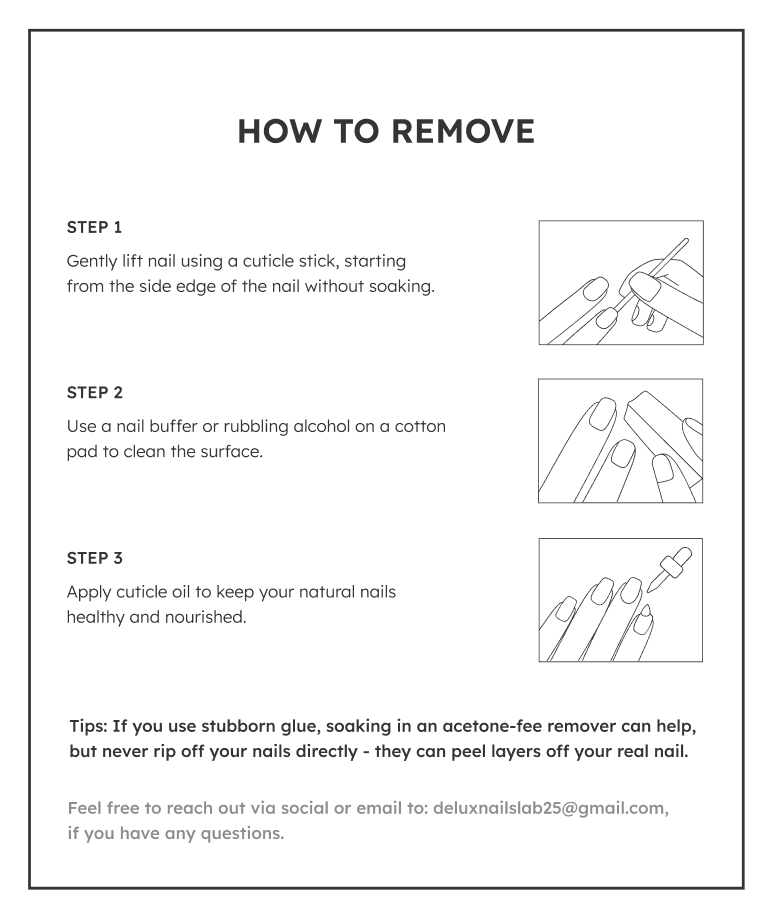 HOW TO REMOVE

STEP 1

Gently lift nail using a cuticle stick, starting from the side edge of the nail without soaking.

STEP 2

Use a nail buffer or rubbling alcohol on a cotton pad to clean the surface.

STEP 3

Apply cuticle oil to keep your natural nails healthy and nourished.

Tips: If you use stubborn glue, soaking in an acetone-fee remover can help, but never rip off your nails directly - they can peel layers off your real nail.

Feel free to reach out via social or email to: deluxnailslab25@gmail.com, if you have any questions.