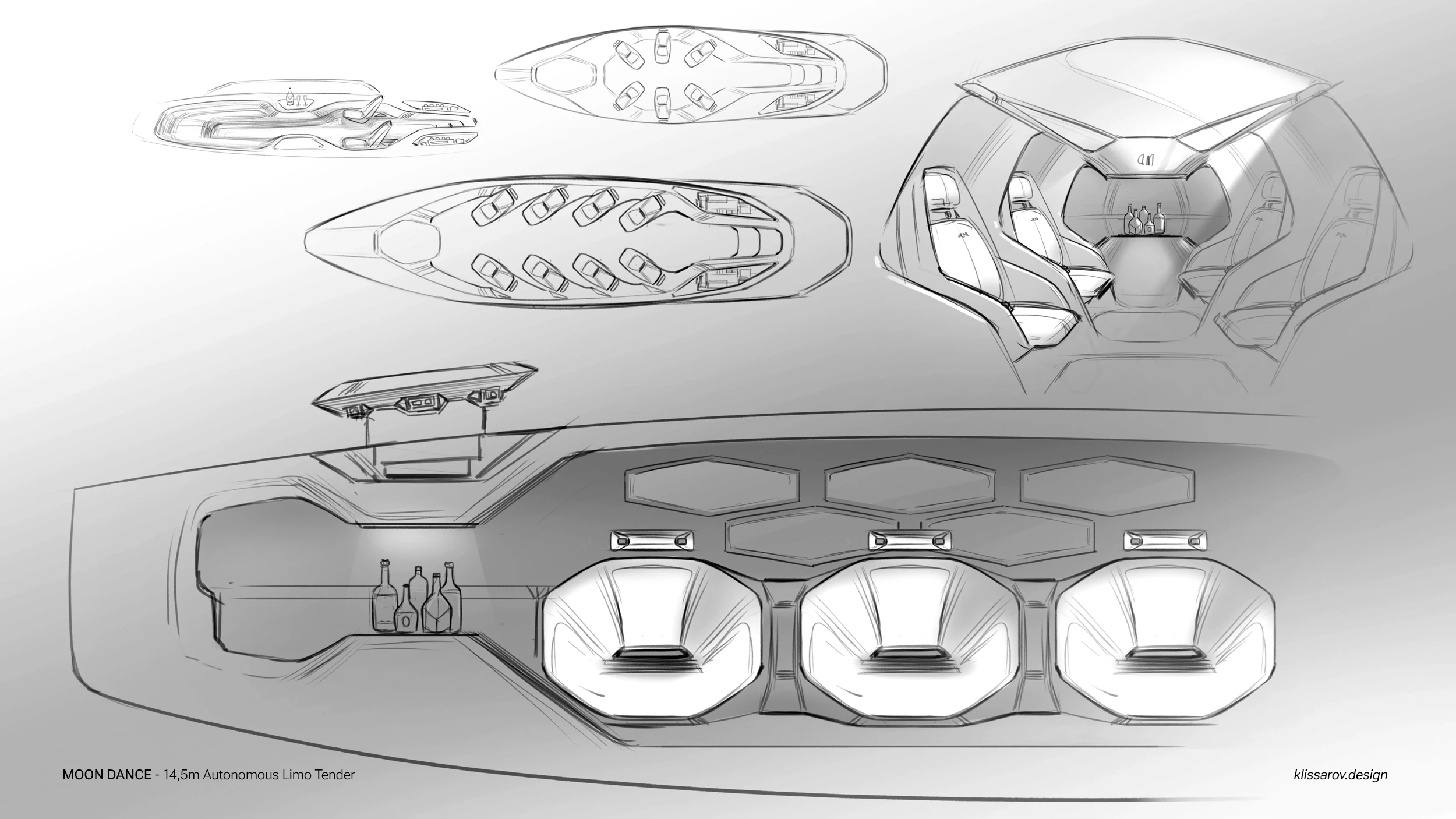 MOON DANCE - 14,5m Autonomous Limo Tender

klissarov.design