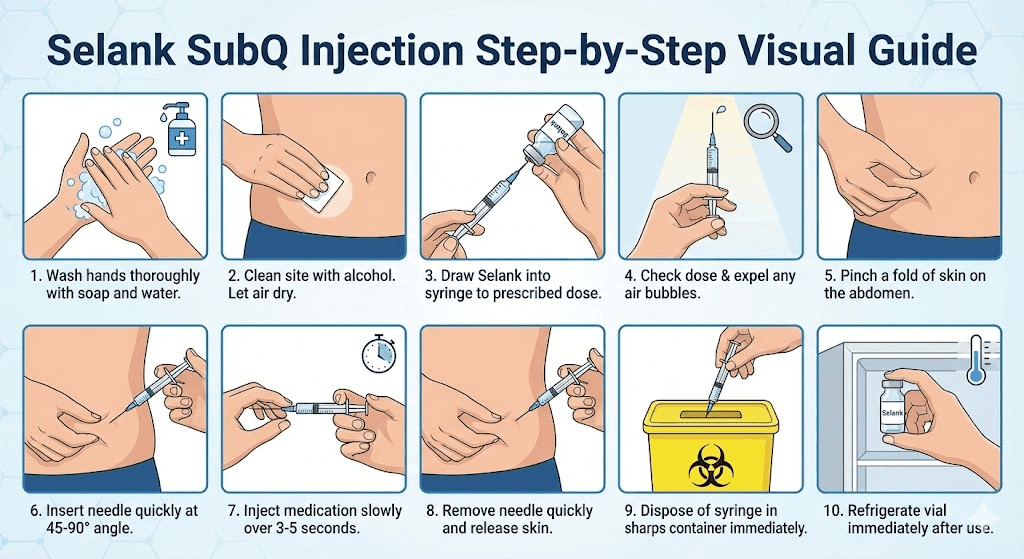 Selank SubQ Injection Step-by-Step Visual Guide

Selank

1. Wash hands thoroughly with soap and water.

2. Clean site with alcohol. Let air dry.

3. Draw Selank into syringe to prescribed dose.

4. Check dose & expel any air bubbles.

5. Pinch a fold of skin on the abdomen.

6. Insert needle quickly at 45-90° angle.

7. Inject medication slowly over 3-5 seconds.

8. Remove needle quickly and release skin.

9. Dispose of syringe in sharps container immediately.

Selank

10. Refrigerate vial immediately after use.