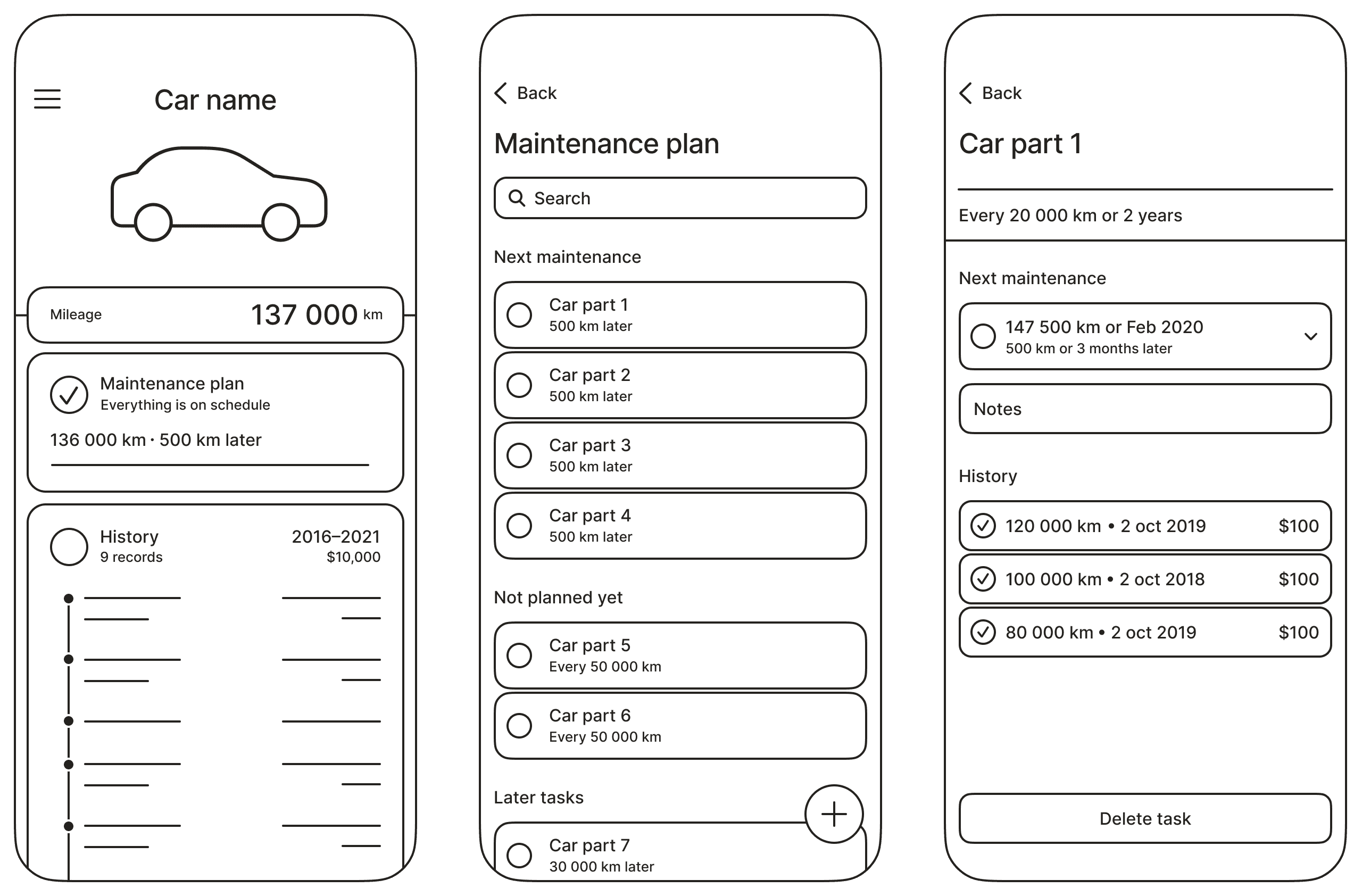 Car name

Mileage 137 000 km

Maintenance plan
Everything is on schedule

136 000 km · 500 km later

History
9 records
2016–2021
$10,000

Back

Maintenance plan

Search

Next maintenance

Car part 1
500 km later

Car part 2
500 km later

Car part 3
500 km later

Car part 4
500 km later

Not planned yet

Car part 5
Every 50 000 km

Car part 6
Every 50 000 km

Later tasks

Car part 7
30 000 km later

Back

Car part 1

Every 20 000 km or 2 years

Next maintenance

147 500 km or Feb 2020
500 km or 3 months later

Notes

History

120 000 km • 2 oct 2019 $100

100 000 km • 2 oct 2018 $100

80 000 km • 2 oct 2019 $100

Delete task