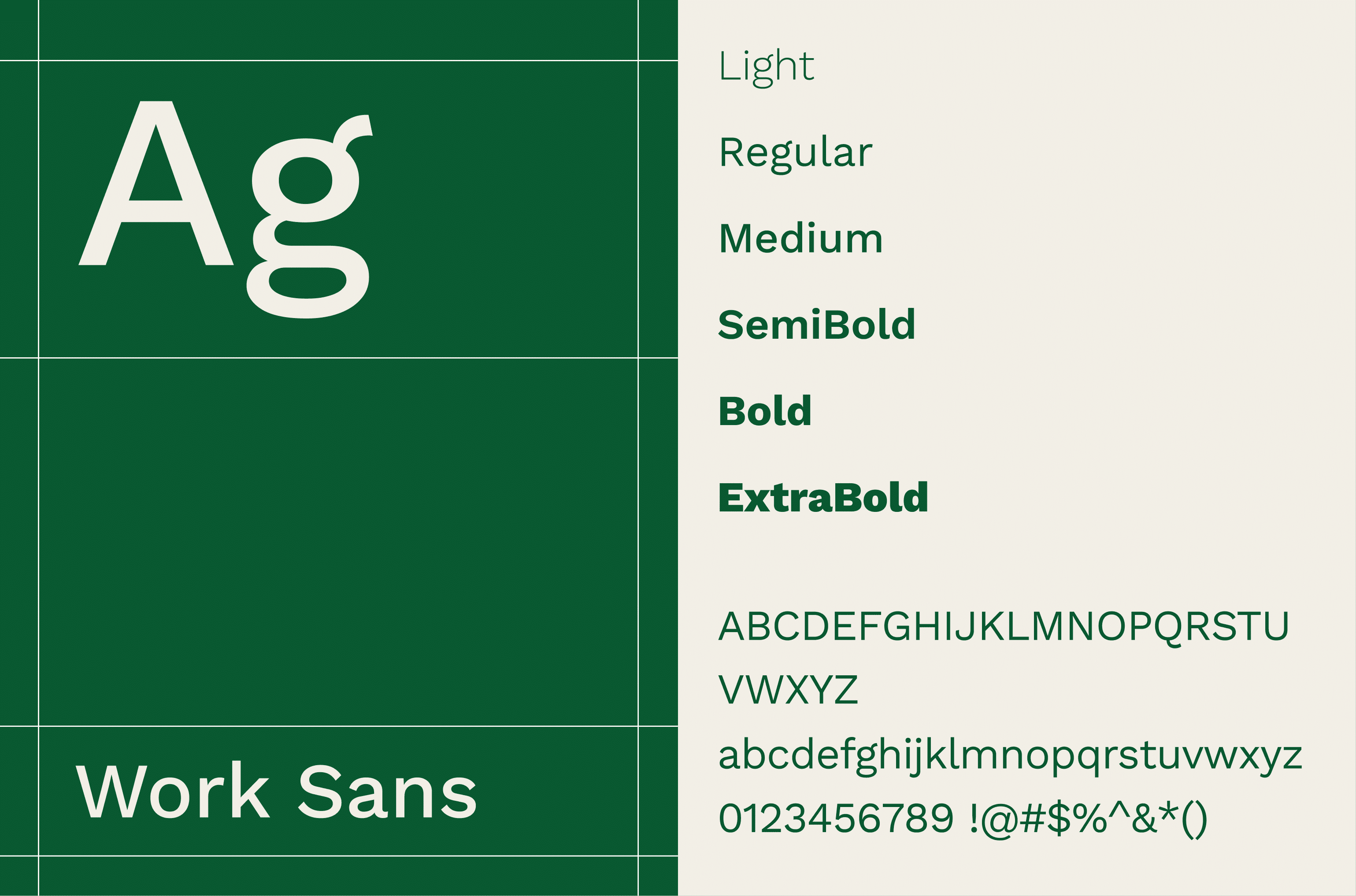 Ag

Work Sans

Light

Regular

Medium

SemiBold

Bold

ExtraBold

ABCDEFGHIJKLMNOPQRSTU
VWXYZ
abcdefghijklmnopqrstuvwxyz
0123456789 !@#$%^&*()