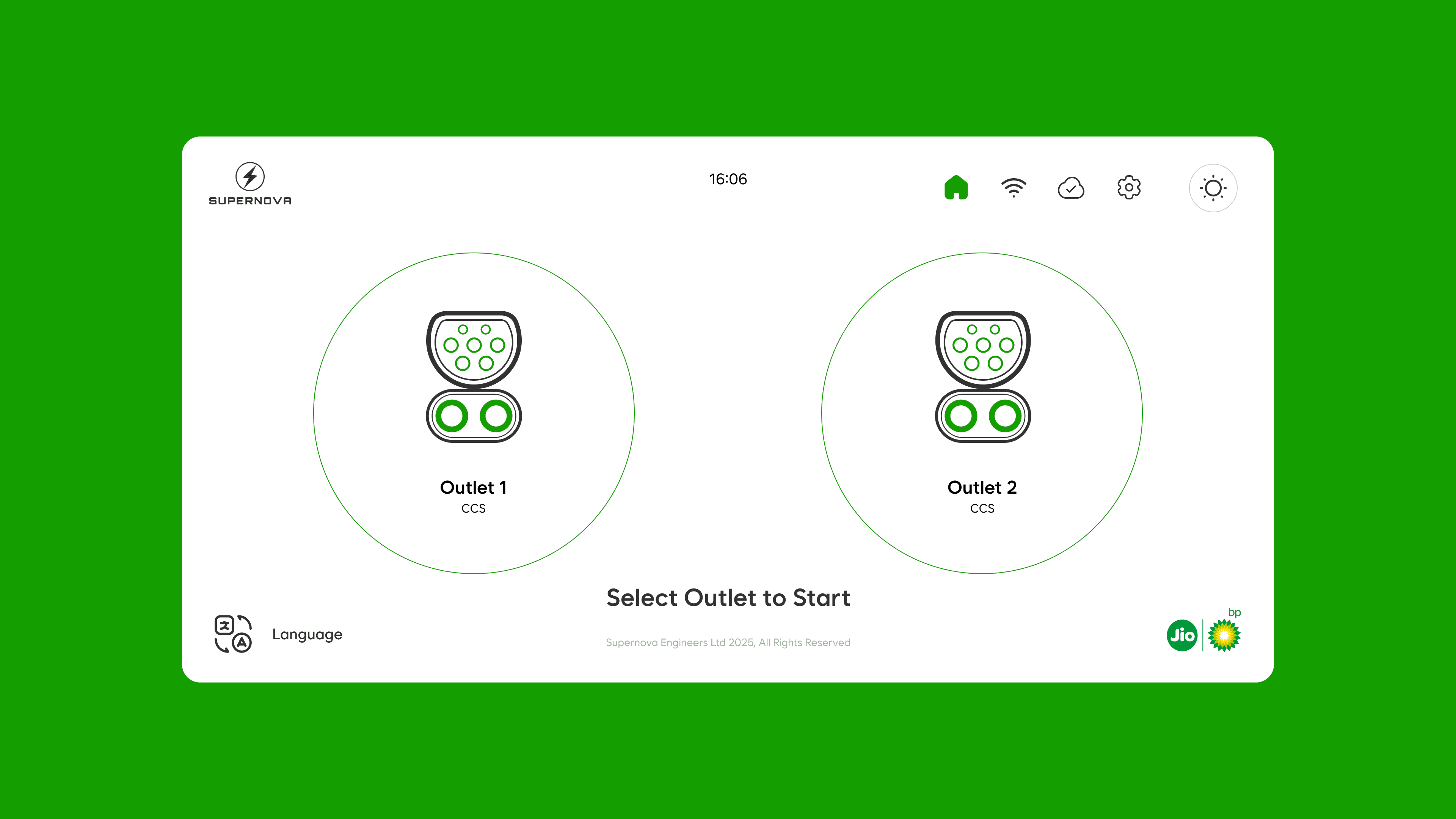 SUPERNOVA

16:06

Outlet 1
CCS

Outlet 2
CCS

Select Outlet to Start

Language

Supernova Engineers Ltd 2025, All Rights Reserved

Jio bp