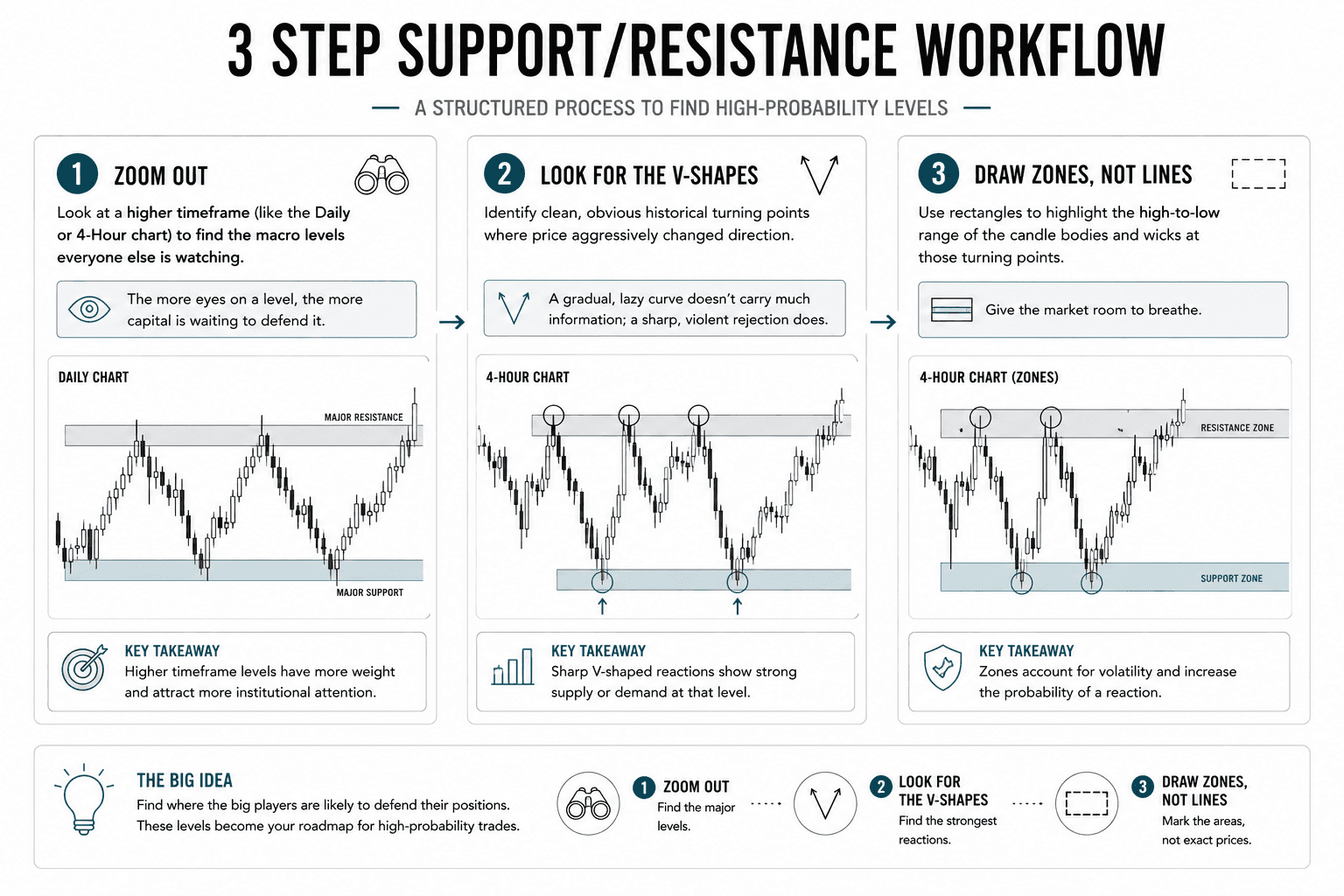 3 STEP SUPPORT/RESISTANCE WORKFLOW

A STRUCTURED PROCESS TO FIND HIGH-PROBABILITY LEVELS

1 ZOOM OUT

Look at a higher timeframe (like the Daily or 4-Hour chart) to find the macro levels everyone else is watching.

The more eyes on a level, the more capital is waiting to defend it.

DAILY CHART

MAJOR RESISTANCE

MAJOR SUPPORT

KEY TAKEAWAY
Higher timeframe levels have more weight and attract more institutional attention.

2 LOOK FOR THE V-SHAPES

Identify clean, obvious historical turning points where price aggressively changed direction.

A gradual, lazy curve doesn't carry much information; a sharp, violent rejection does.

4-HOUR CHART

KEY TAKEAWAY
Sharp V-shaped reactions show strong supply or demand at that level.

3 DRAW ZONES, NOT LINES

Use rectangles to highlight the high-to-low range of the candle bodies and wicks at those turning points.

Give the market room to breathe.

4-HOUR CHART (ZONES)

RESISTANCE ZONE

SUPPORT ZONE

KEY TAKEAWAY
Zones account for volatility and increase the probability of a reaction.

THE BIG IDEA
Find where the big players are likely to defend their positions. These levels become your roadmap for high-probability trades.

1 ZOOM OUT
Find the major levels.

2 LOOK FOR THE V-SHAPES
Find the strongest reactions.

3 DRAW ZONES, NOT LINES
Mark the areas, not exact prices.