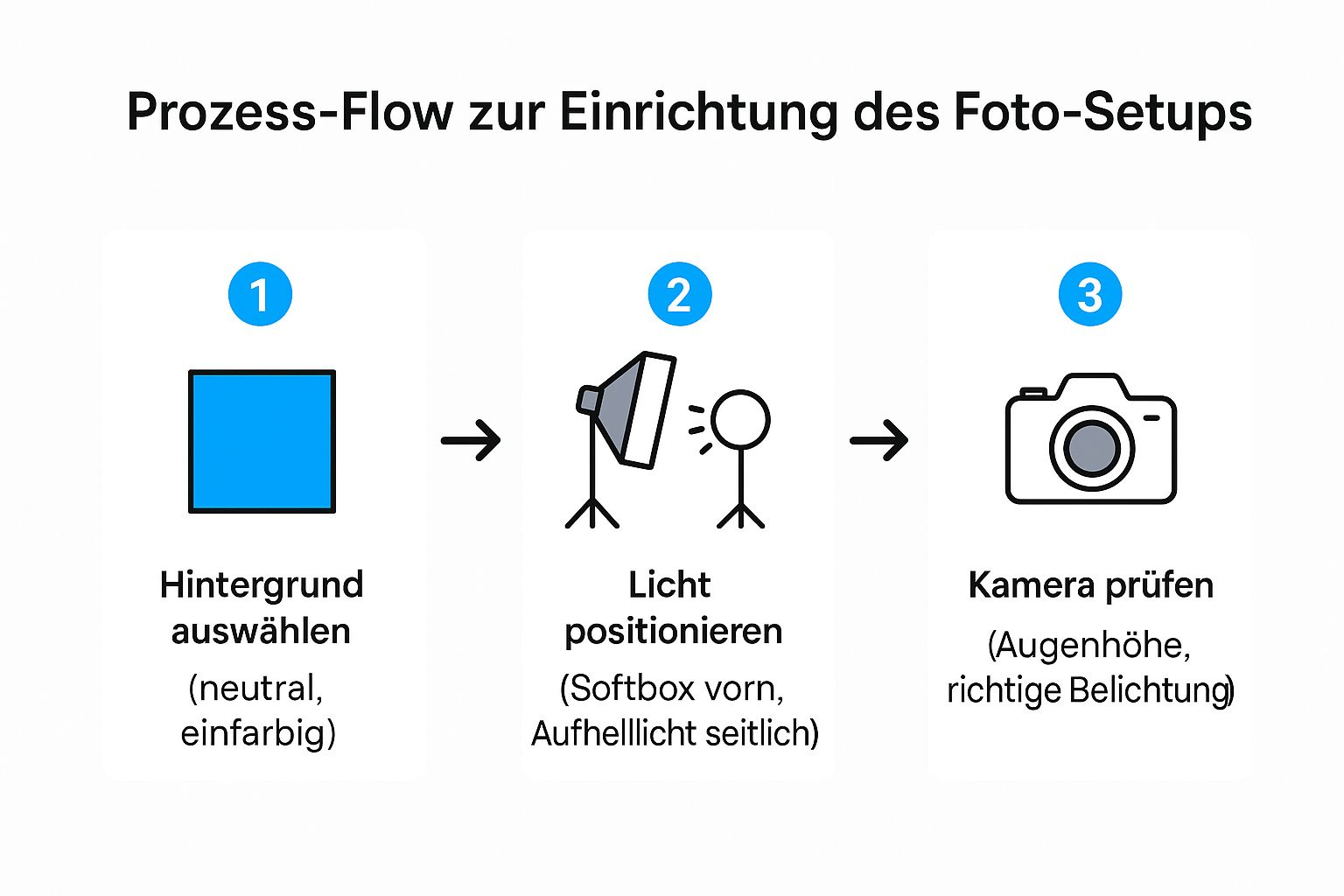 Prozess-Flow zur Einrichtung des Foto-Setups

1

Hintergrund auswählen

(neutral, einfarbig)

2

Licht positionieren

(Softbox vorn, Aufhelllicht seitlich)

3

Kamera prüfen

(Augenhöhe, richtige Belichtung)