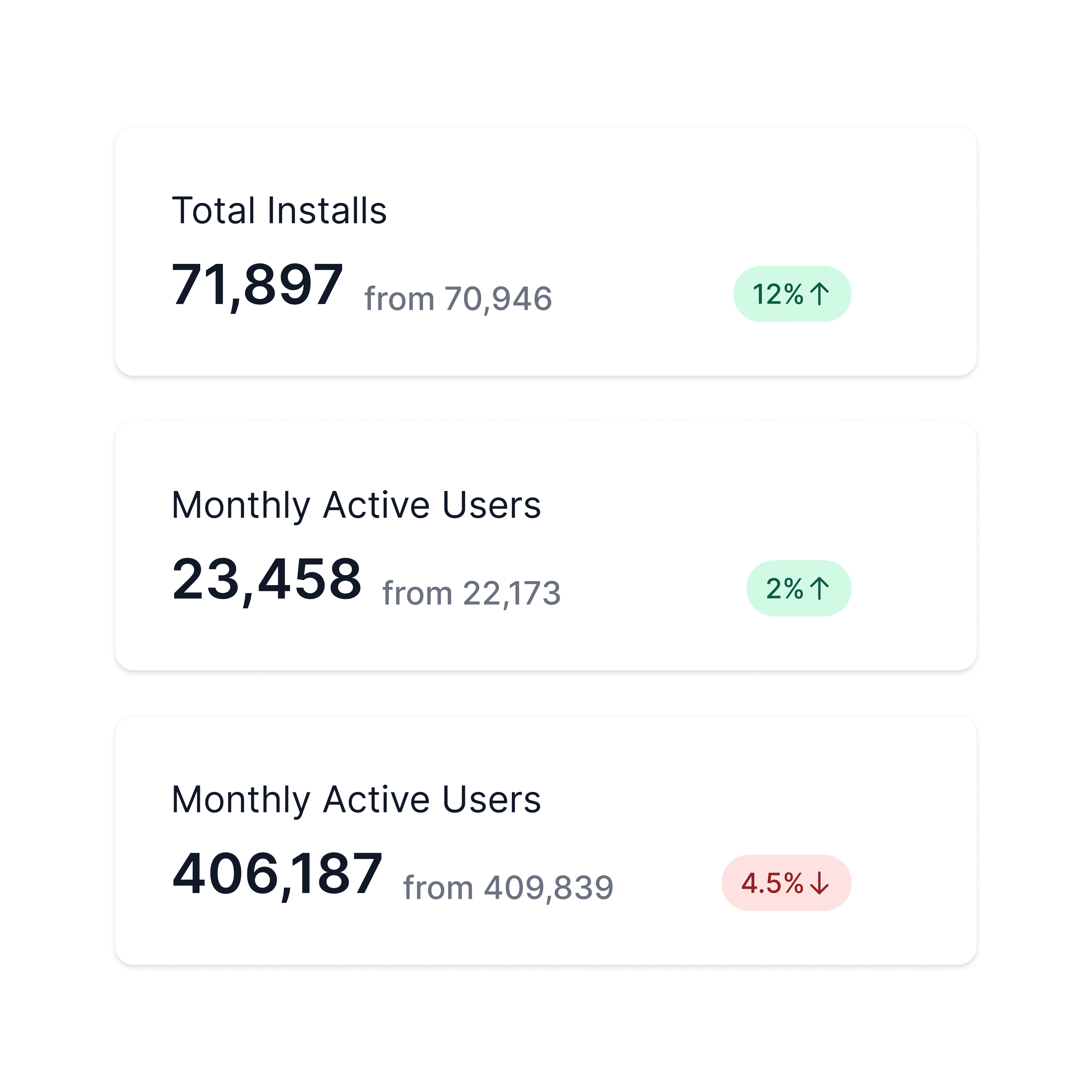 Total Installs

71,897 from 70,946

12% ↑

Monthly Active Users

23,458 from 22,173

2% ↑

Monthly Active Users

406,187 from 409,839

4.5% ↓