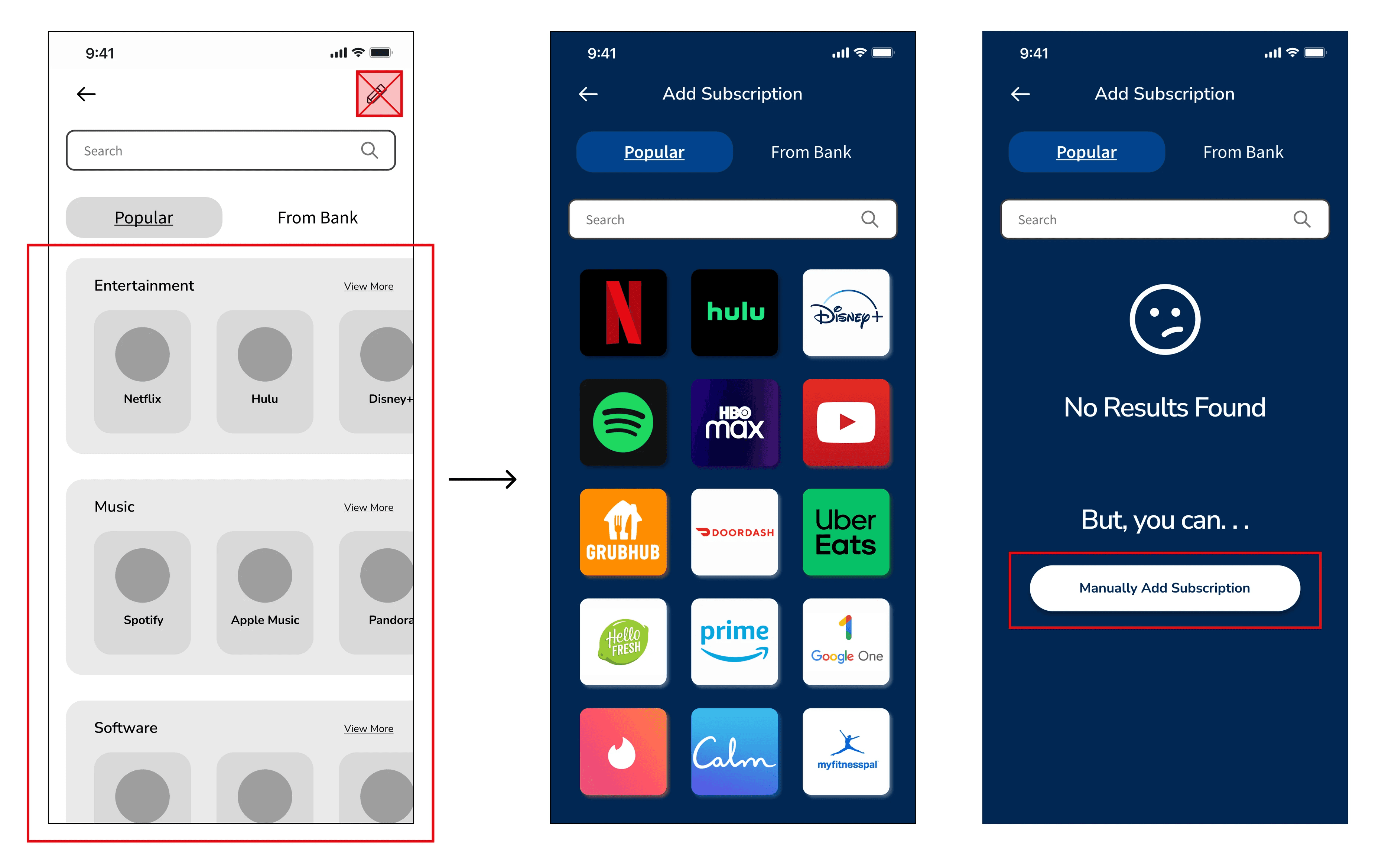 9:41

Search

Popular From Bank

Entertainment View More

Netflix Hulu Disney+

Music View More

Spotify Apple Music Pandora

Software View More

9:41

Add Subscription

Popular From Bank

Search

N hulu Disney+

HBO max

GRUBHUB DOORDASH Uber Eats

Hello FRESH prime Google One

Calm myfitnesspal

9:41

Add Subscription

Popular From Bank

Search

No Results Found

But, you can. . .

Manually Add Subscription