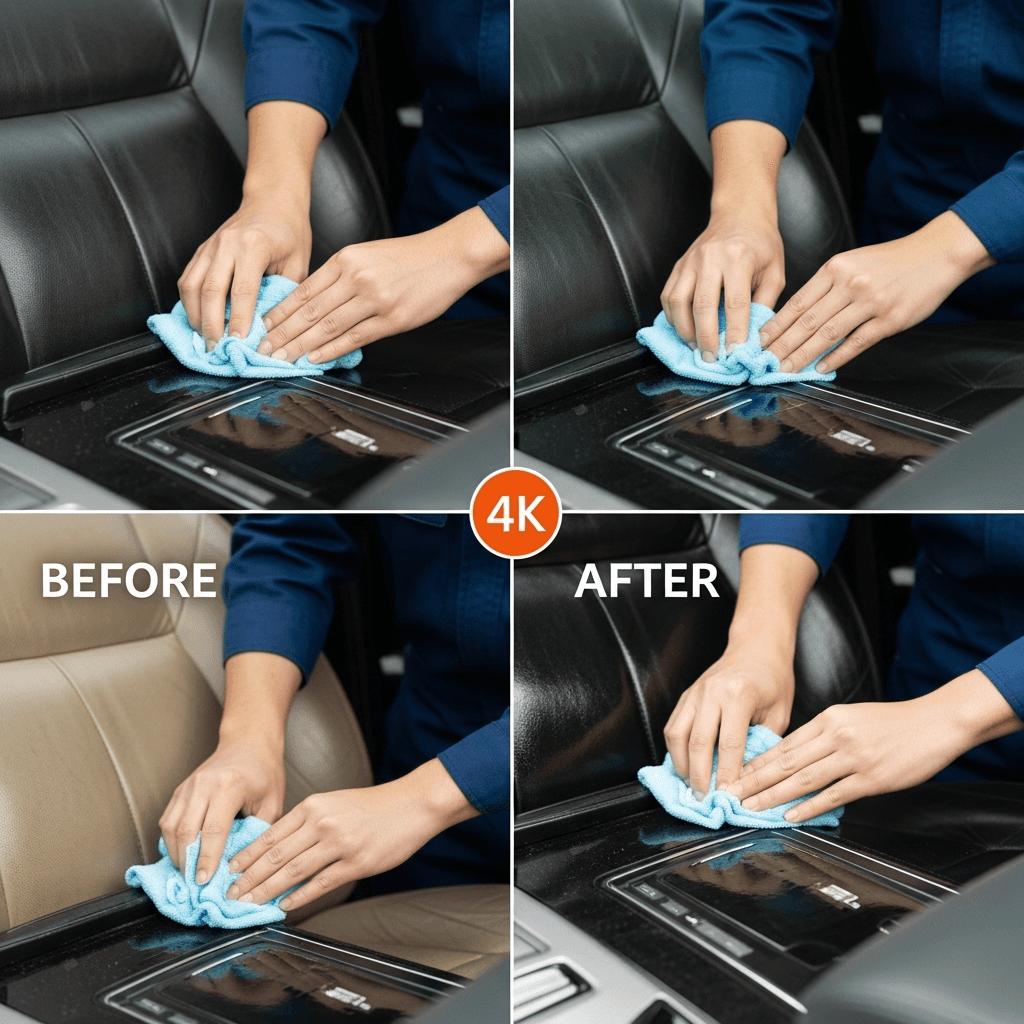 4K

BEFORE

AFTER