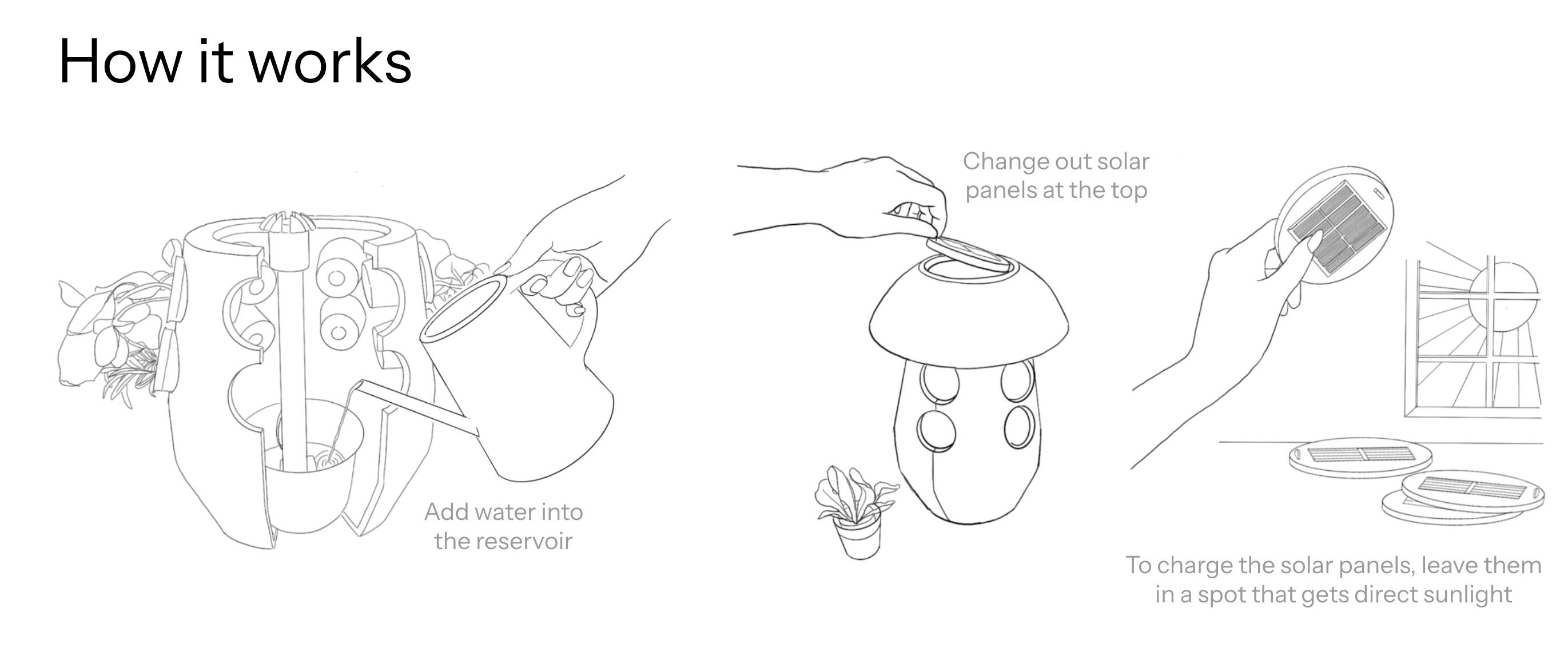 How it works

Add water into the reservoir

Change out solar panels at the top

To charge the solar panels, leave them in a spot that gets direct sunlight