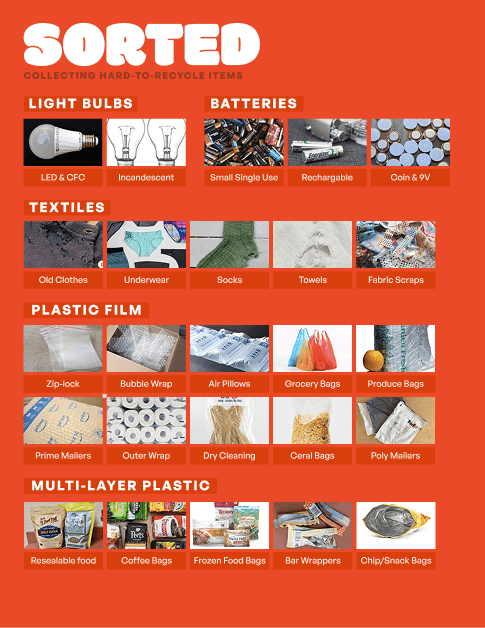 SORTED

COLLECTING HARD-TO-RECYCLE ITEMS

LIGHT BULBS

LED & CFC

Incandescent

BATTERIES

Small Single Use

Rechargable

Coin & 9V

TEXTILES

Old Clothes

Underwear

Socks

Towels

Fabric Scraps

PLASTIC FILM

Zip-lock

Bubble Wrap

Air Pillows

Grocery Bags

Produce Bags

Prime Mailers

Outer Wrap

Dry Cleaning

Ceral Bags

Poly Mailers

MULTI-LAYER PLASTIC

Resealable food

Coffee Bags

Frozen Food Bags

Bar Wrappers

Chip/Snack Bags