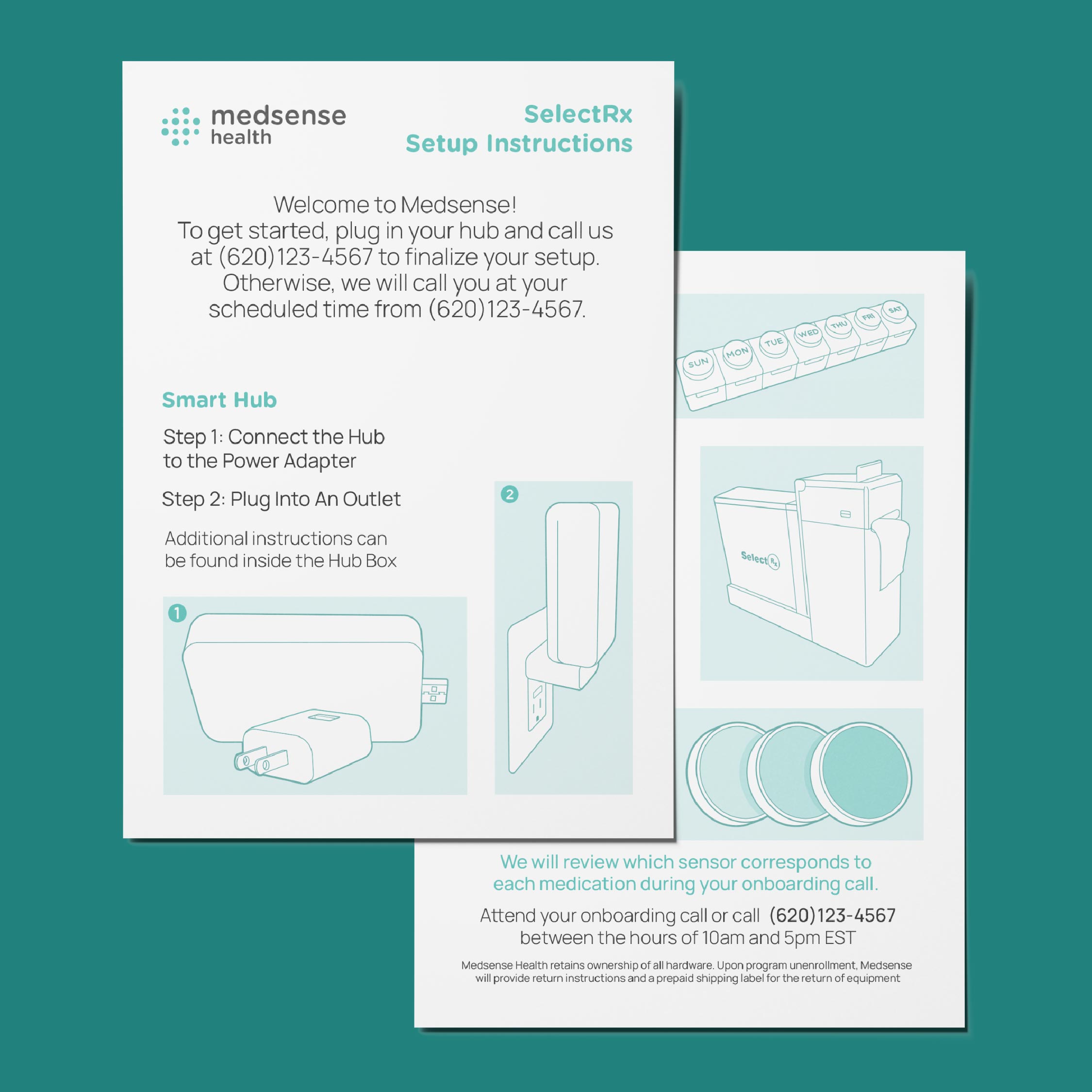 medsense health

SelectRx Setup Instructions

Welcome to Medsense!
To get started, plug in your hub and call us at (620)123-4567 to finalize your setup.
Otherwise, we will call you at your scheduled time from (620)123-4567.

Smart Hub

Step 1: Connect the Hub to the Power Adapter

Step 2: Plug Into An Outlet

Additional instructions can be found inside the Hub Box

1

2

SUN MON TUE WED THU FRI SAT

Select Rx

We will review which sensor corresponds to each medication during your onboarding call.

Attend your onboarding call or call (620)123-4567 between the hours of 10am and 5pm EST

Medsense Health retains ownership of all hardware. Upon program unenrollment, Medsense will provide return instructions and a prepaid shipping label for the return of equipment