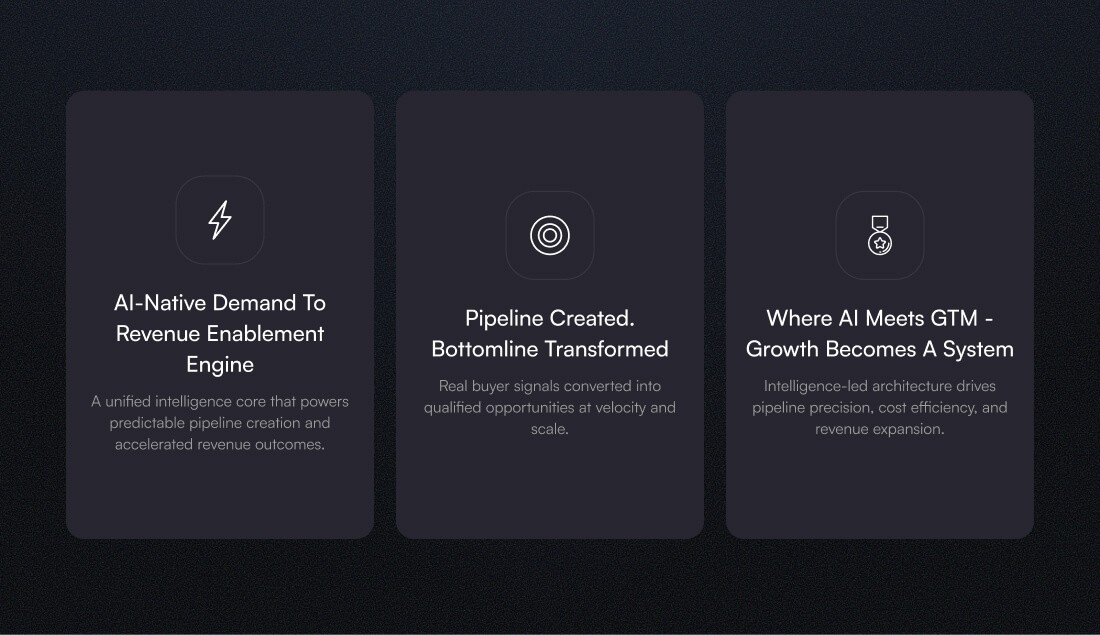 AI-Native Demand To Revenue Enablement Engine

A unified intelligence core that powers predictable pipeline creation and accelerated revenue outcomes.

Pipeline Created. Bottomline Transformed

Real buyer signals converted into qualified opportunities at velocity and scale.

Where AI Meets GTM - Growth Becomes A System

Intelligence-led architecture drives pipeline precision, cost efficiency, and revenue expansion.