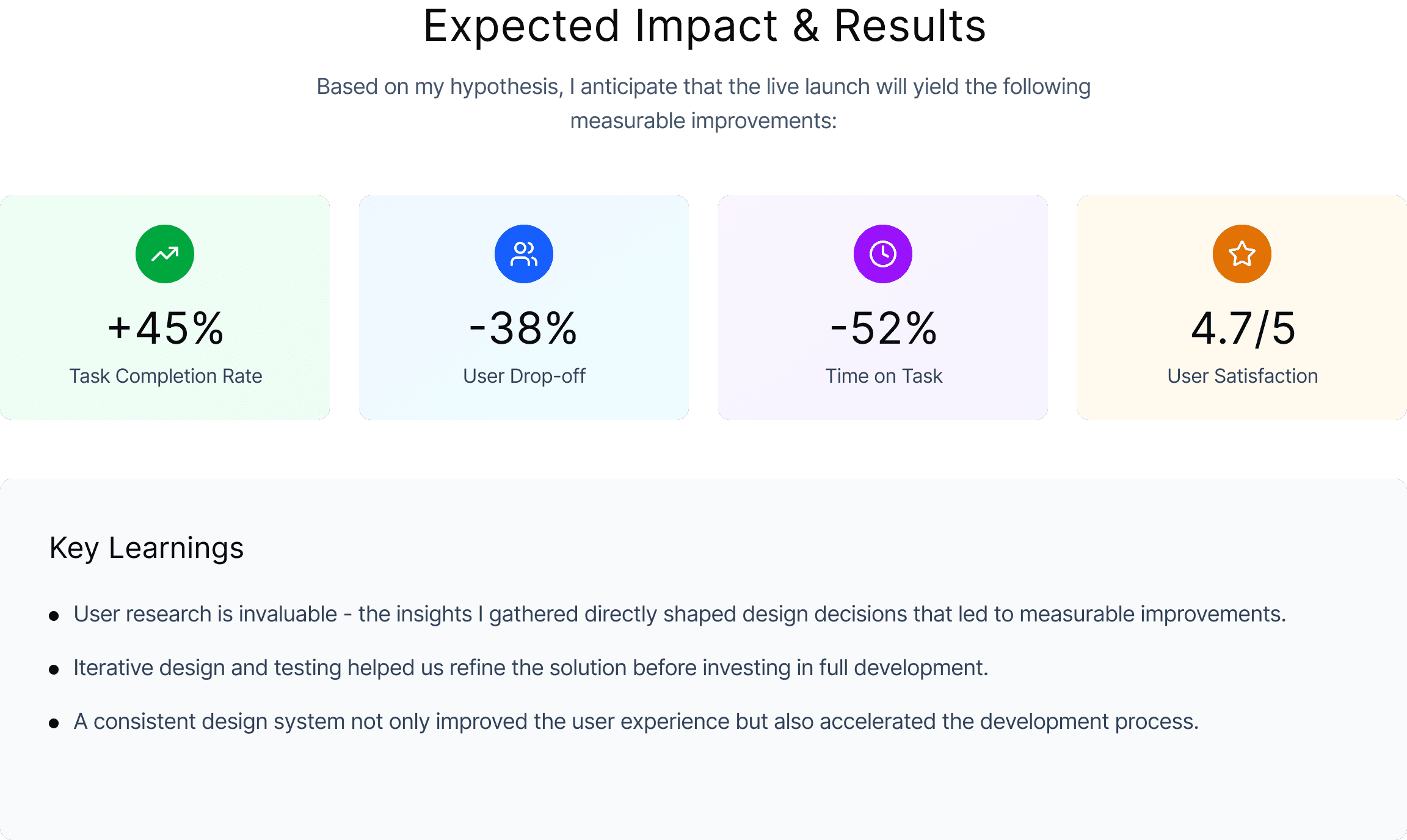 Expected Impact & Results

Based on my hypothesis, I anticipate that the live launch will yield the following measurable improvements:

+45%
Task Completion Rate

-38%
User Drop-off

-52%
Time on Task

4.7/5
User Satisfaction

Key Learnings

• User research is invaluable - the insights I gathered directly shaped design decisions that led to measurable improvements.
• Iterative design and testing helped us refine the solution before investing in full development.
• A consistent design system not only improved the user experience but also accelerated the development process.