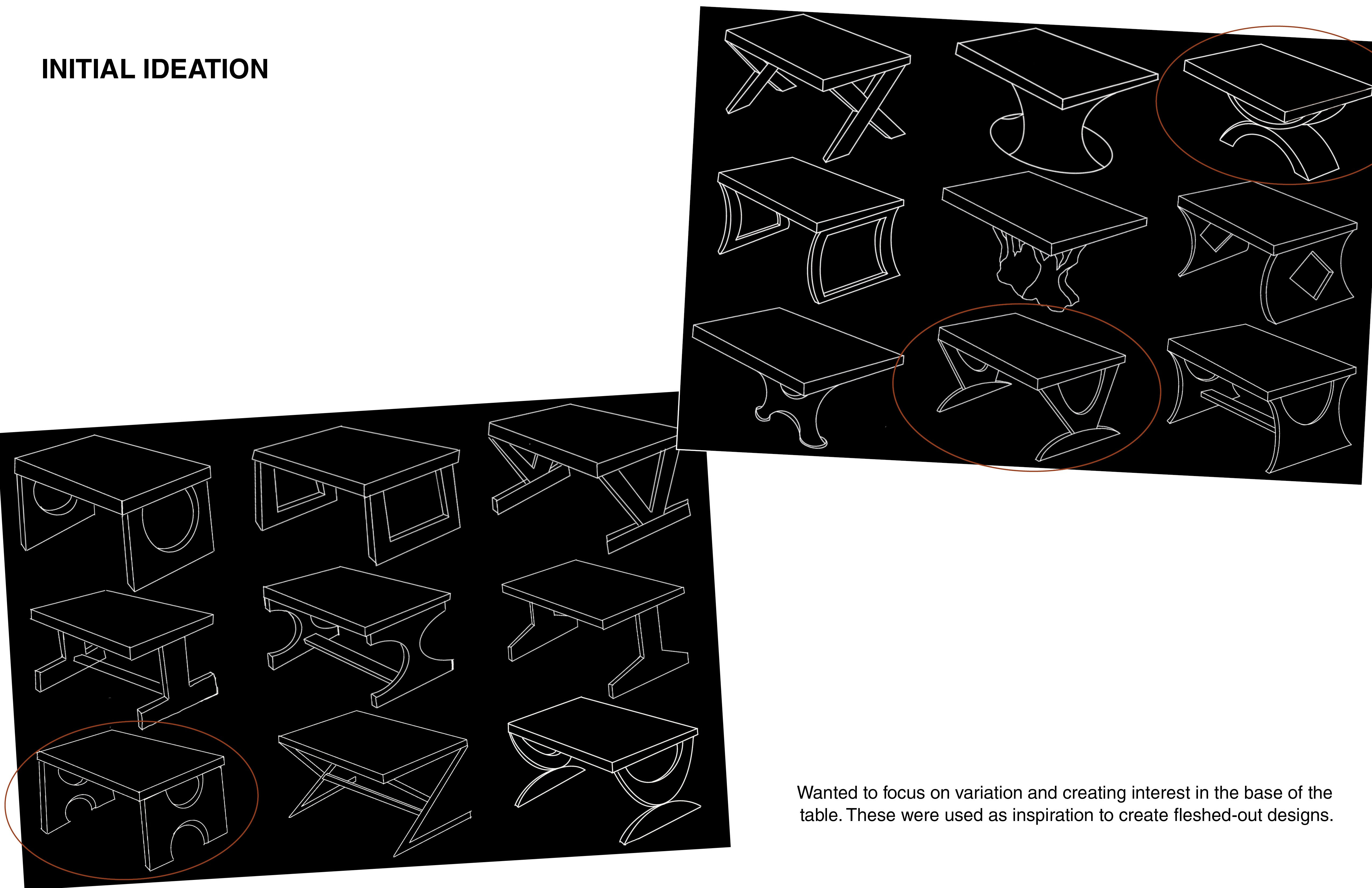 INITIAL IDEATION

Wanted to focus on variation and creating interest in the base of the table. These were used as inspiration to create fleshed-out designs.