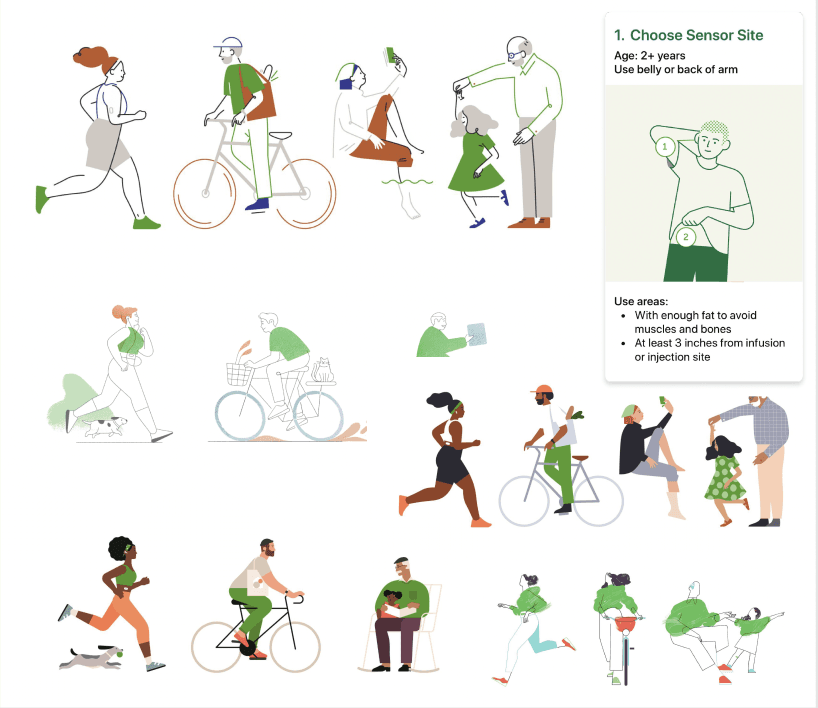 1. Choose Sensor Site
Age: 2+ years
Use belly or back of arm

1

2

Use areas:
• With enough fat to avoid muscles and bones
• At least 3 inches from infusion or injection site