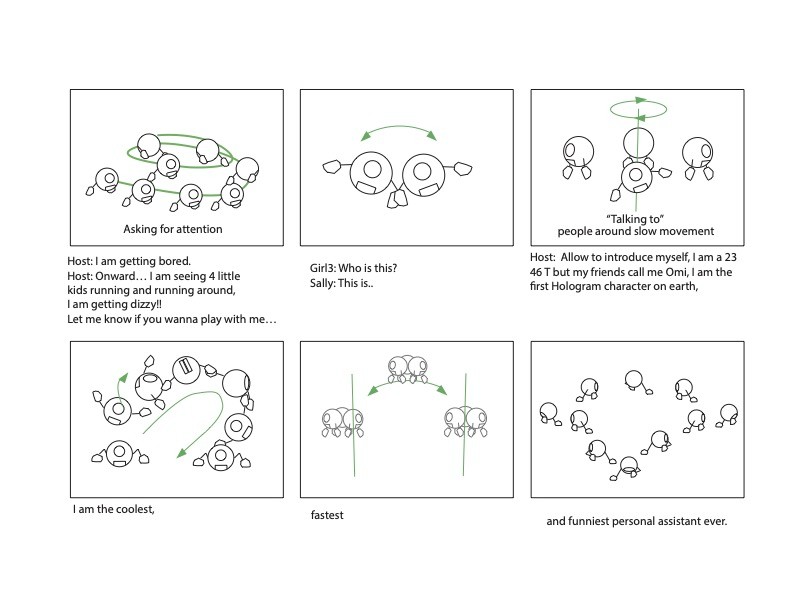 Asking for attention

Host: I am getting bored.
Host: Onward… I am seeing 4 little kids running and running around, I am getting dizzy!!
Let me know if you wanna play with me…

Girl3: Who is this?
Sally: This is..

"Talking to"
people around slow movement

Host: Allow to introduce myself, I am a 23 46 T but my friends call me Omi, I am the first Hologram character on earth,

I am the coolest,

fastest

and funniest personal assistant ever.