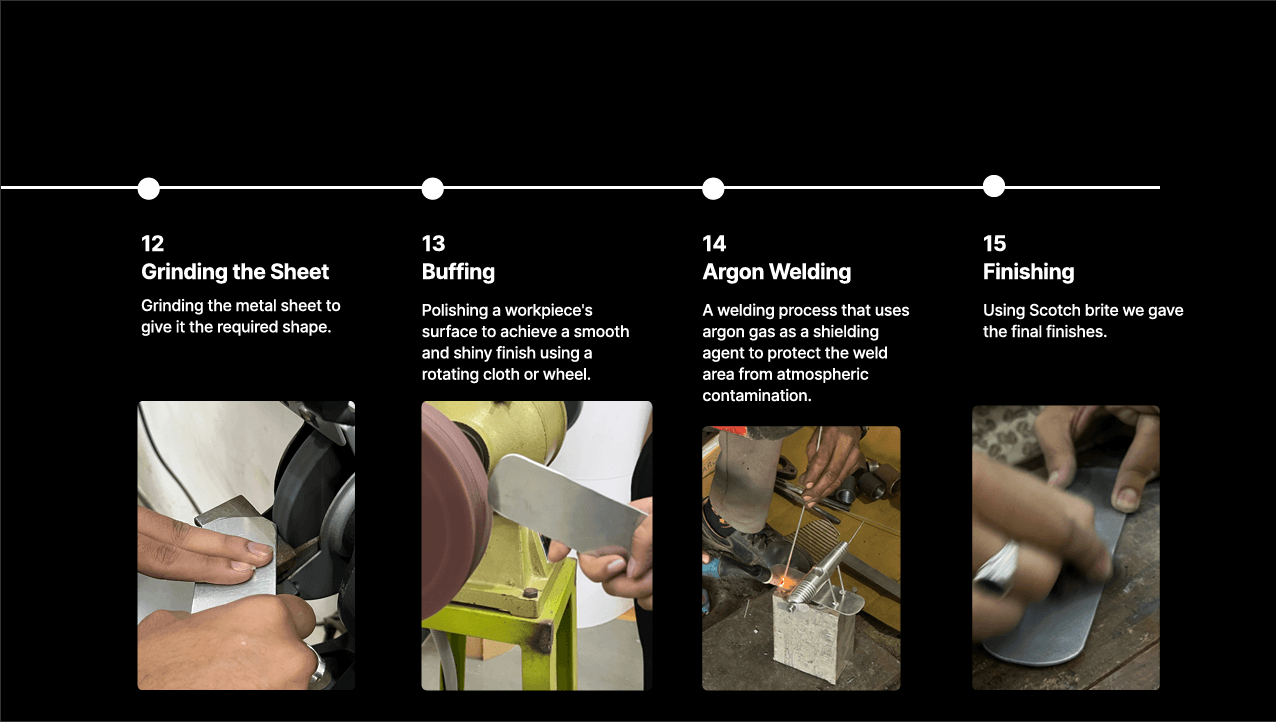 12
Grinding the Sheet
Grinding the metal sheet to give it the required shape.

13
Buffing
Polishing a workpiece's surface to achieve a smooth and shiny finish using a rotating cloth or wheel.

14
Argon Welding
A welding process that uses argon gas as a shielding agent to protect the weld area from atmospheric contamination.

15
Finishing
Using Scotch brite we gave the final finishes.