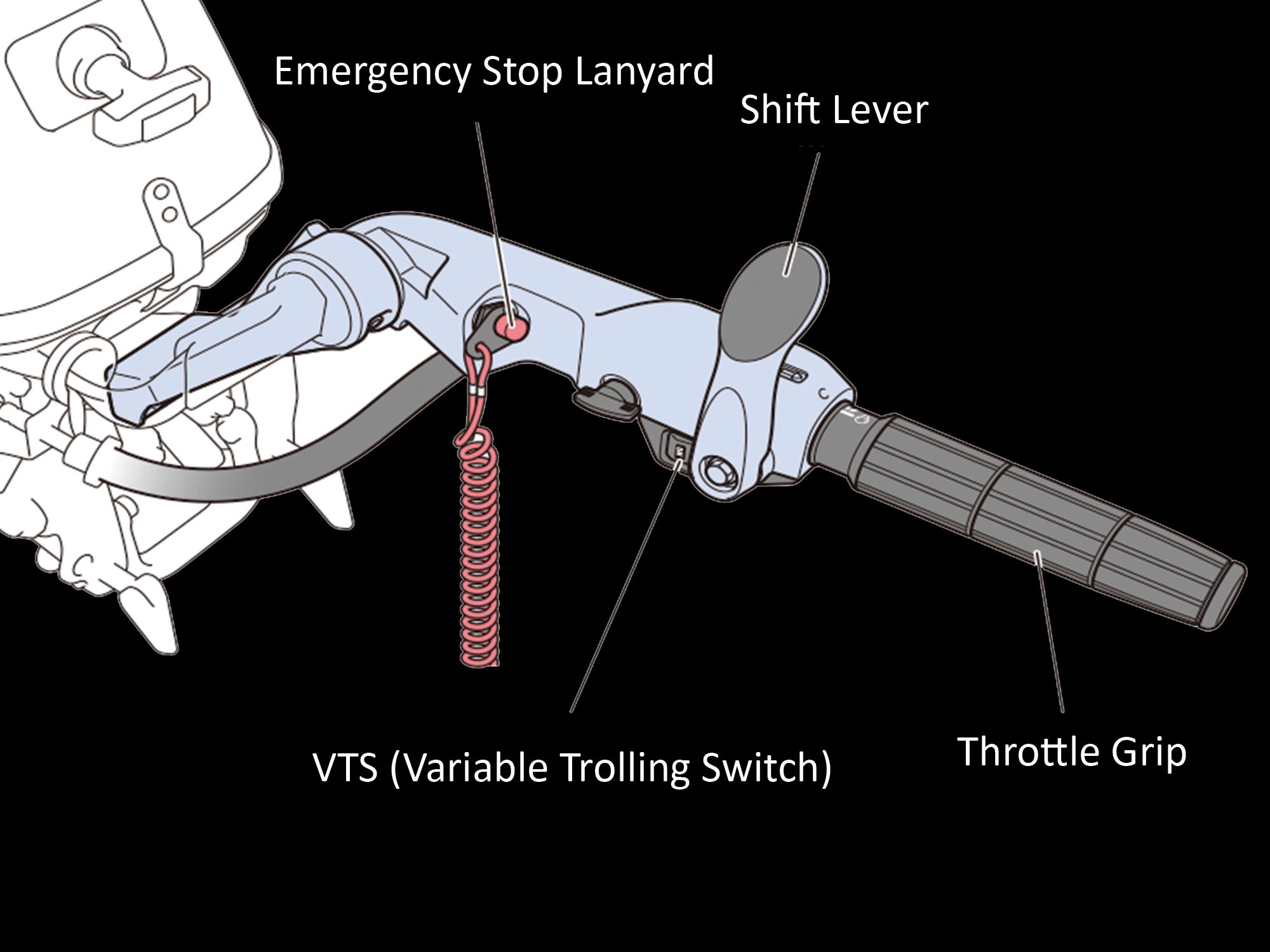 Emergency Stop Lanyard

Shift Lever

VTS (Variable Trolling Switch)

Throttle Grip