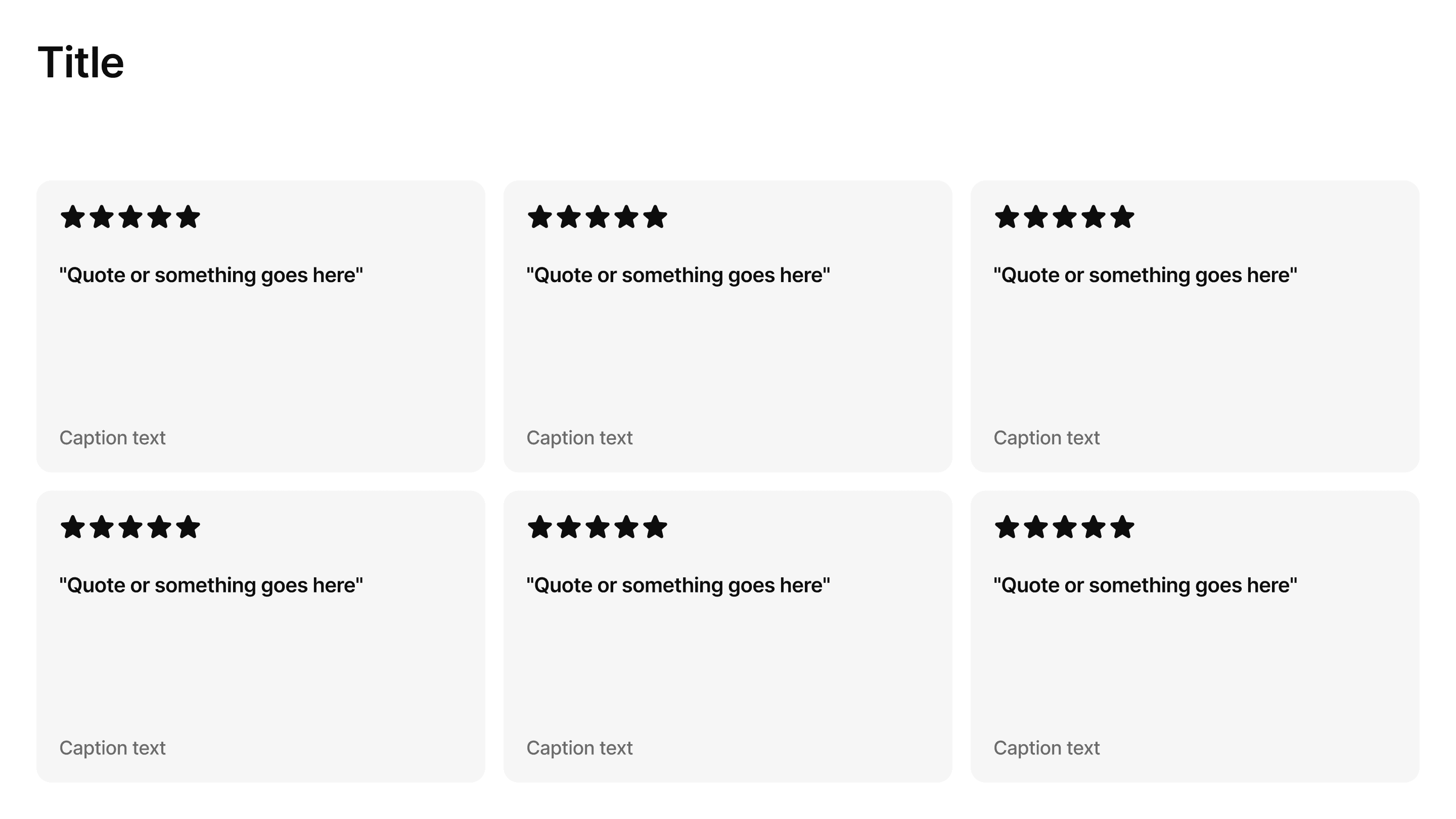 Title

"Quote or something goes here"

Caption text

"Quote or something goes here"

Caption text

"Quote or something goes here"

Caption text

"Quote or something goes here"

Caption text

"Quote or something goes here"

Caption text

"Quote or something goes here"

Caption text