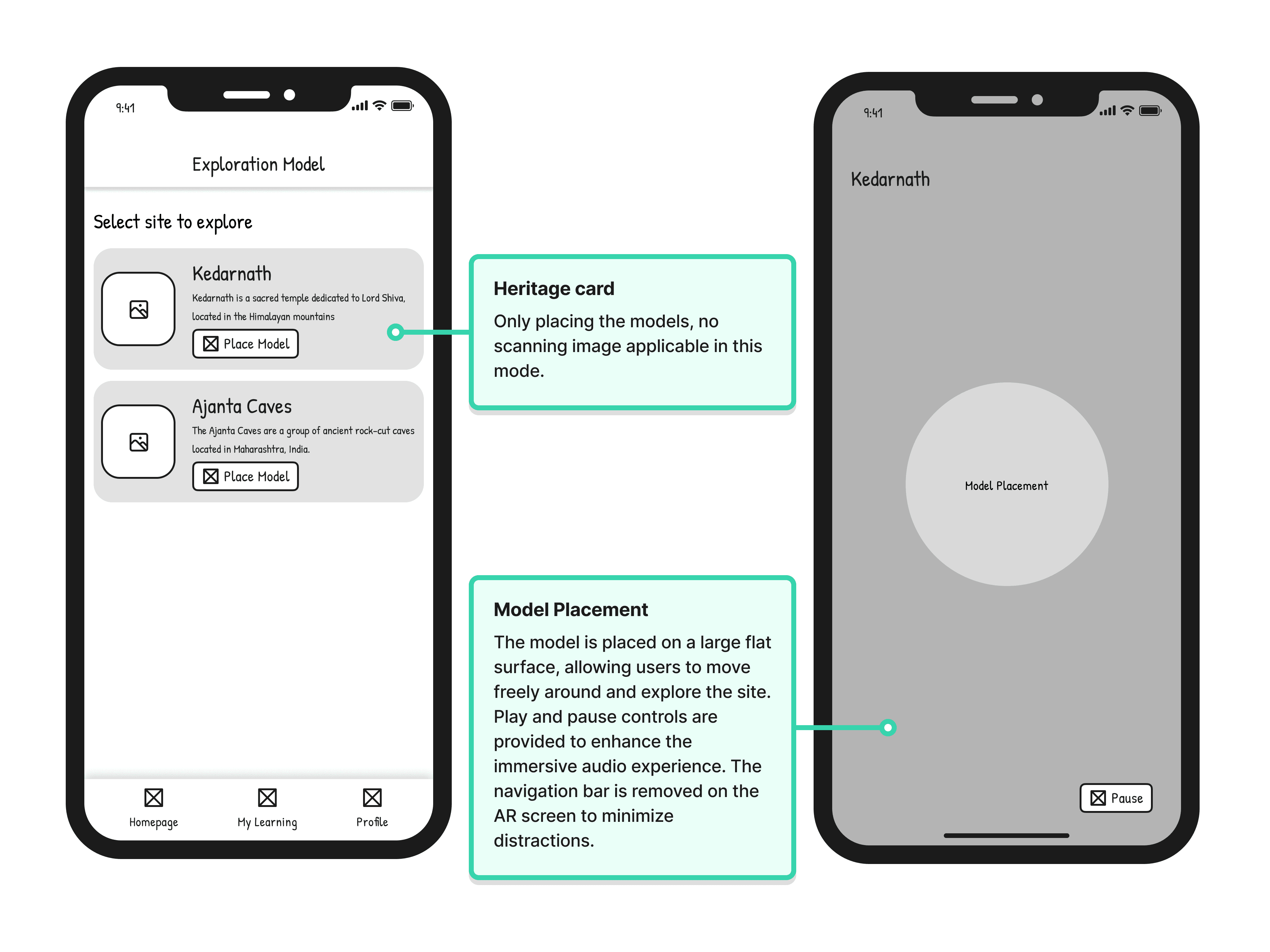 9:41

Exploration Model

Select site to explore

Kedarnath

Kedarnath is a sacred temple dedicated to Lord Shiva, located in the Himalayan mountains

Place Model

Ajanta Caves

The Ajanta Caves are a group of ancient rock-cut caves located in Maharashtra, India.

Place Model

Homepage

My Learning

Profile

Heritage card

Only placing the models, no scanning image applicable in this mode.

Model Placement

The model is placed on a large flat surface, allowing users to move freely around and explore the site. Play and pause controls are provided to enhance the immersive audio experience. The navigation bar is removed on the AR screen to minimize distractions.

9:41

Kedarnath

Model Placement

Pause