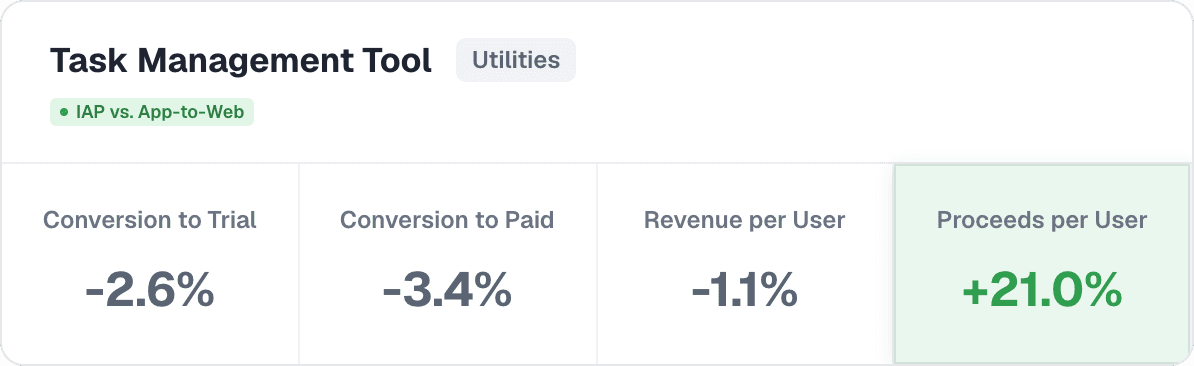 Task Management Tool Utilities

• IAP vs. App-to-Web

Conversion to Trial
-2.6%

Conversion to Paid
-3.4%

Revenue per User
-1.1%

Proceeds per User
+21.0%