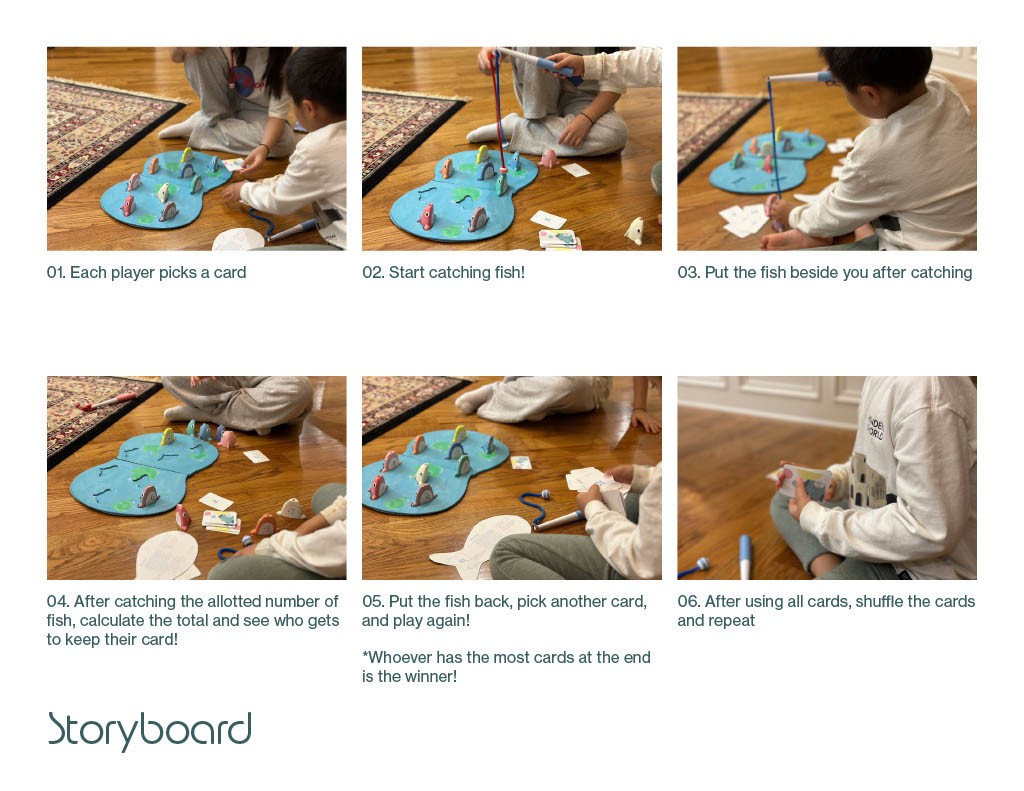 01. Each player picks a card

02. Start catching fish!

03. Put the fish beside you after catching

04. After catching the allotted number of fish, calculate the total and see who gets to keep their card!

05. Put the fish back, pick another card, and play again!

*Whoever has the most cards at the end is the winner!

06. After using all cards, shuffle the cards and repeat

Storyboard