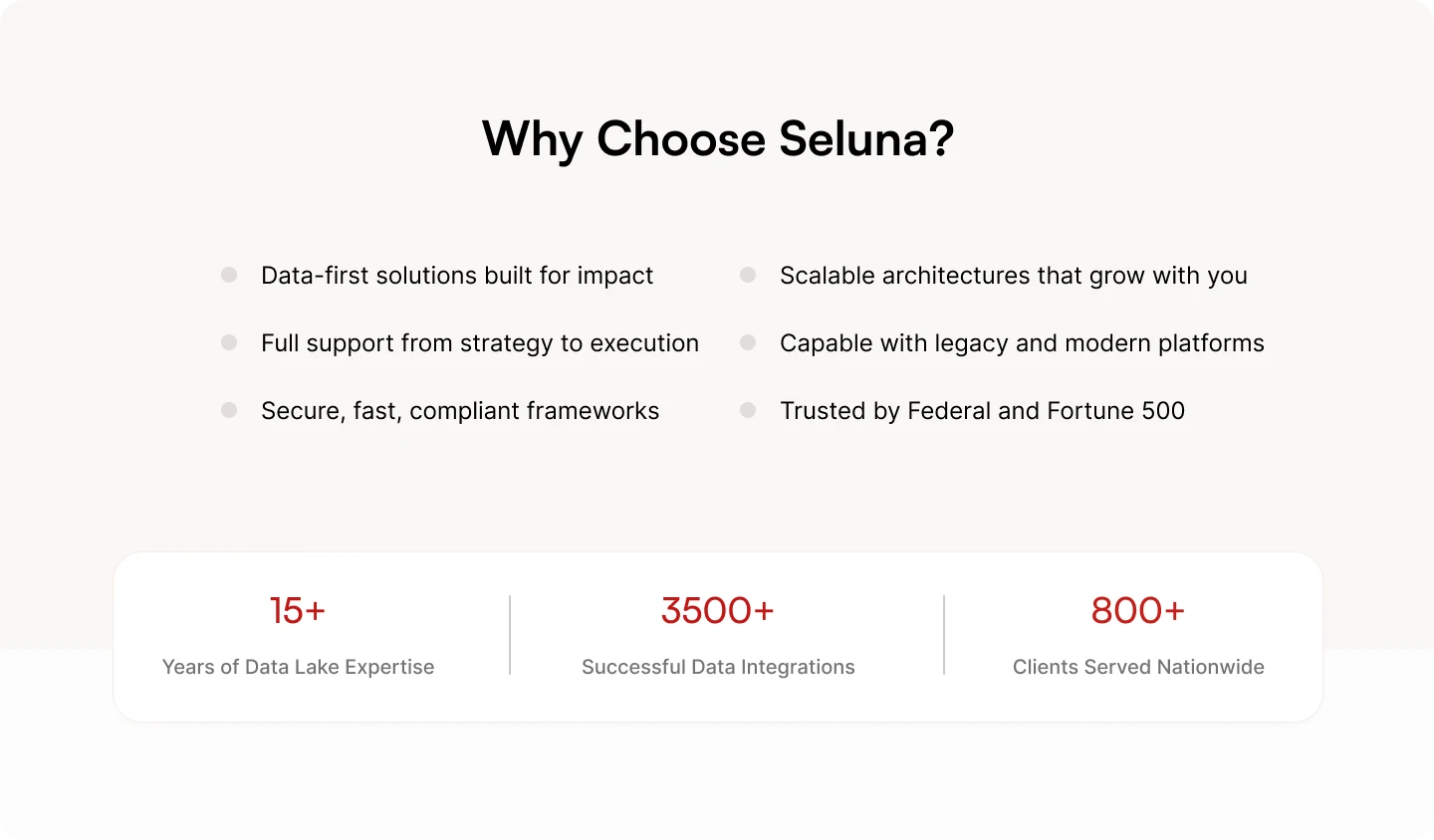 Why Choose Seluna?

Data-first solutions built for impact

Full support from strategy to execution

Secure, fast, compliant frameworks

Scalable architectures that grow with you

Capable with legacy and modern platforms

Trusted by Federal and Fortune 500

15+
Years of Data Lake Expertise

3500+
Successful Data Integrations

800+
Clients Served Nationwide