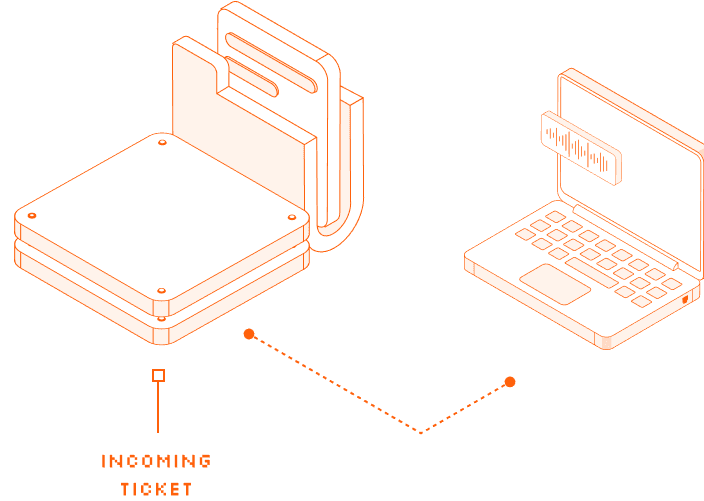 INCOMING
TICKET