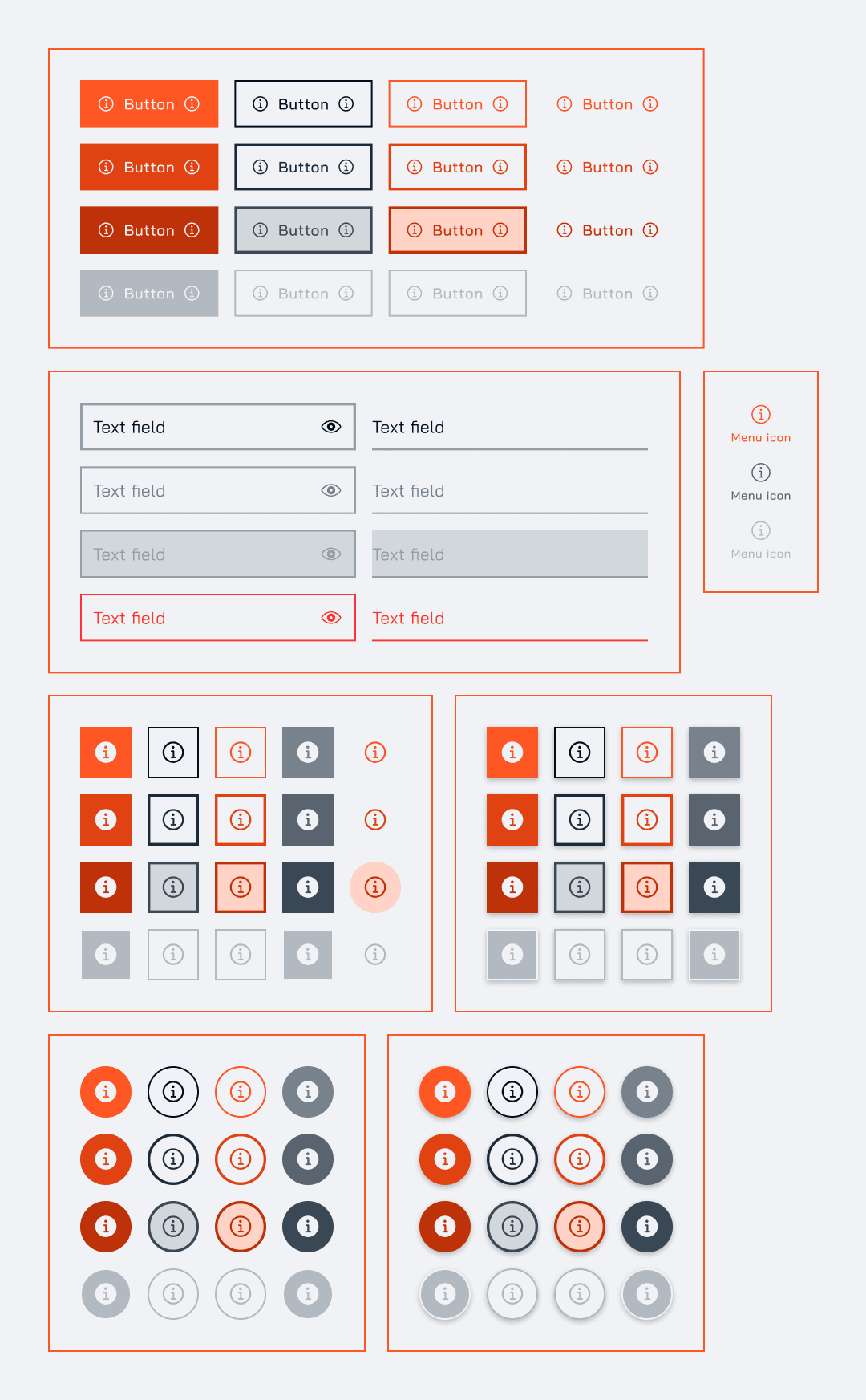 Button Button Button Button
Button Button Button Button
Button Button Button Button
Button Button Button Button

Text field
Text field
Text field
Text field
Text field
Text field
Text field
Text field

Menu icon
Menu icon
Menu icon