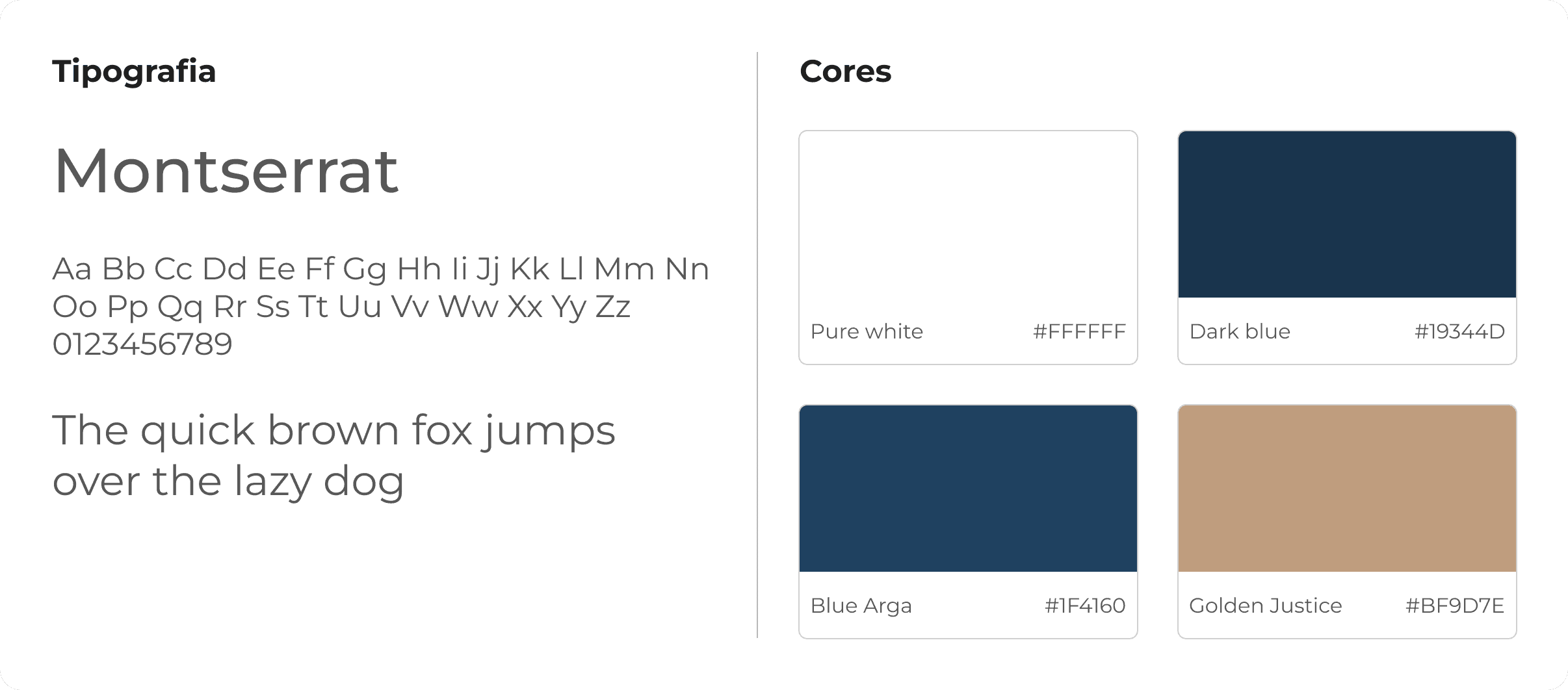 Tipografia

Montserrat

Aa Bb Cc Dd Ee Ff Gg Hh Ii Jj Kk Ll Mm Nn Oo Pp Qq Rr Ss Tt Uu Vv Ww Xx Yy Zz 0123456789

The quick brown fox jumps over the lazy dog

Cores

Pure white #FFFFFF

Dark blue #19344D

Blue Arga #1F4160

Golden Justice #BF9D7E