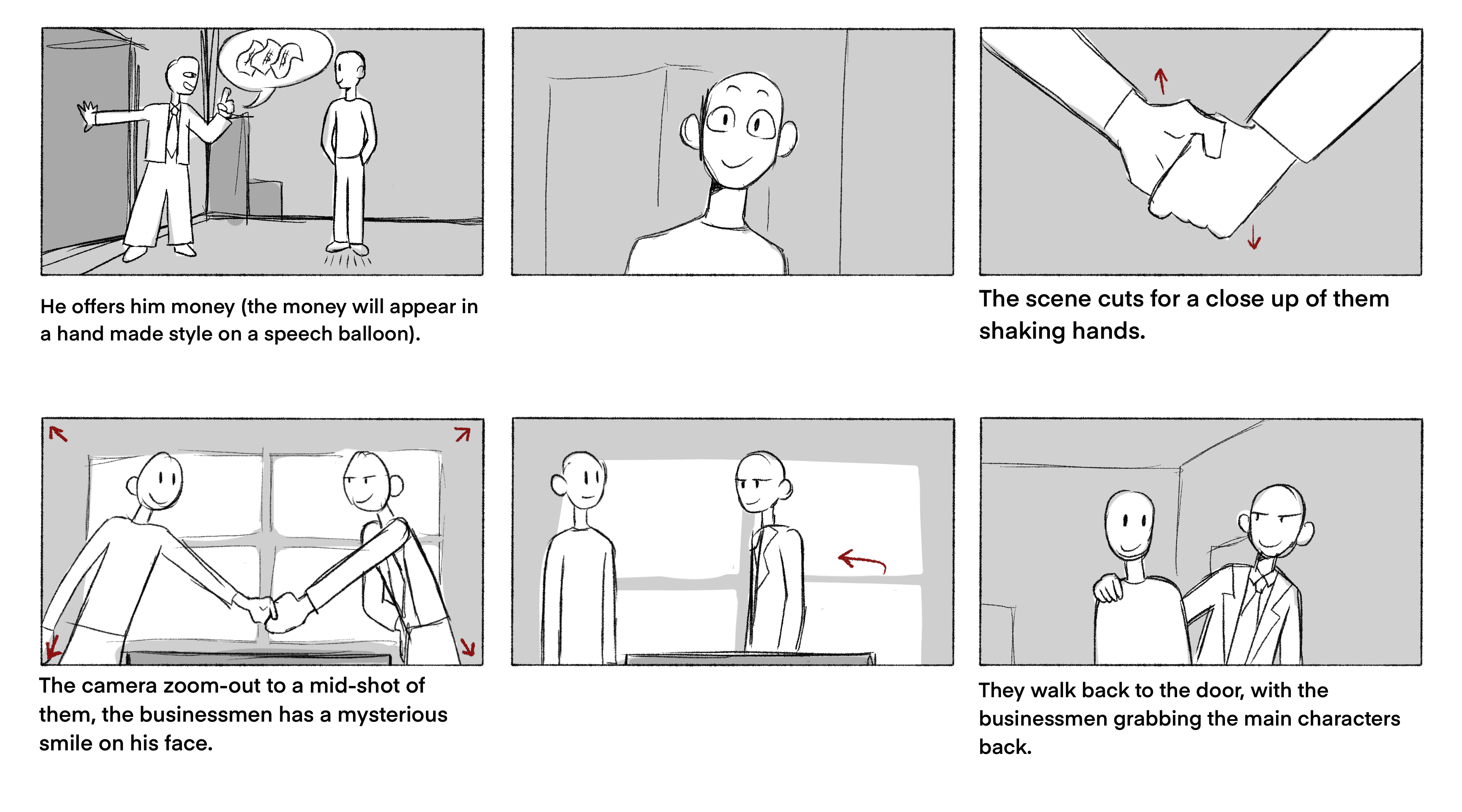 He offers him money (the money will appear in a hand made style on a speech balloon).

The scene cuts for a close up of them shaking hands.

The camera zoom-out to a mid-shot of them, the businessmen has a mysterious smile on his face.

They walk back to the door, with the businessmen grabbing the main characters back.