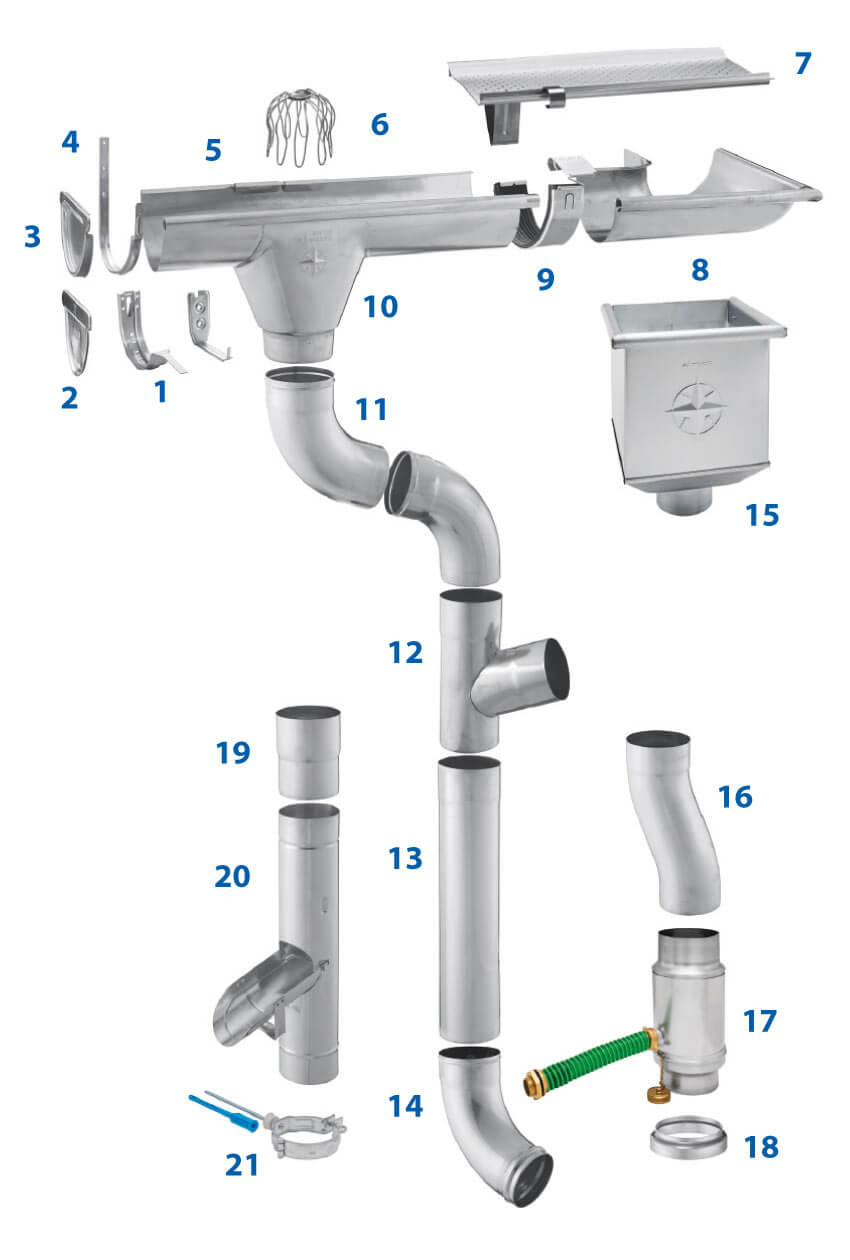 7
4
5
6
3
9
8
10
2
1
11
15
12
19
16
20
13
17
14
21
18