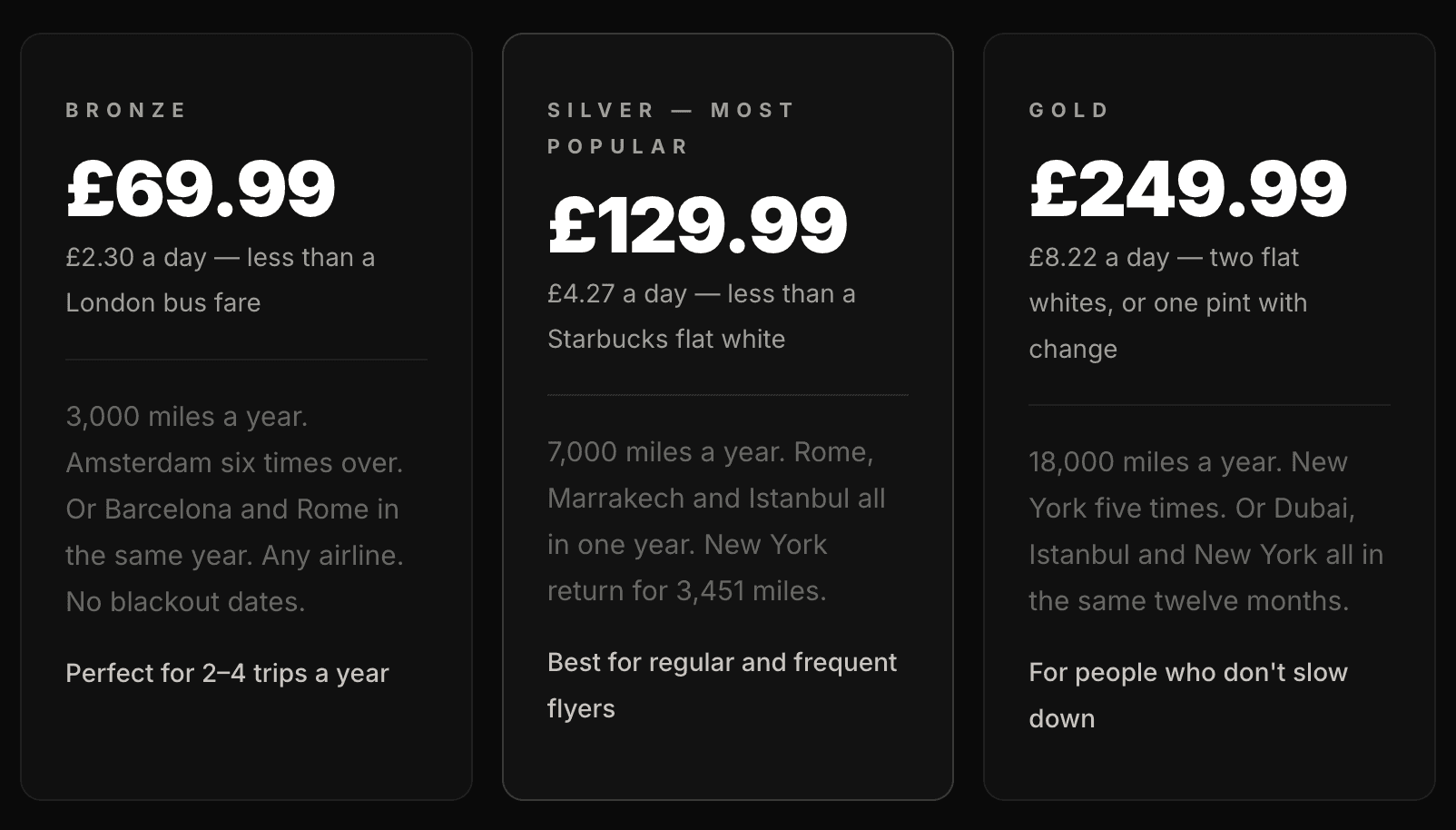 BRONZE

£69.99

£2.30 a day — less than a London bus fare

3,000 miles a year. Amsterdam six times over. Or Barcelona and Rome in the same year. Any airline. No blackout dates.

Perfect for 2–4 trips a year

SILVER — MOST POPULAR

£129.99

£4.27 a day — less than a Starbucks flat white

7,000 miles a year. Rome, Marrakech and Istanbul all in one year. New York return for 3,451 miles.

Best for regular and frequent flyers

GOLD

£249.99

£8.22 a day — two flat whites, or one pint with change

18,000 miles a year. New York five times. Or Dubai, Istanbul and New York all in the same twelve months.

For people who don't slow down