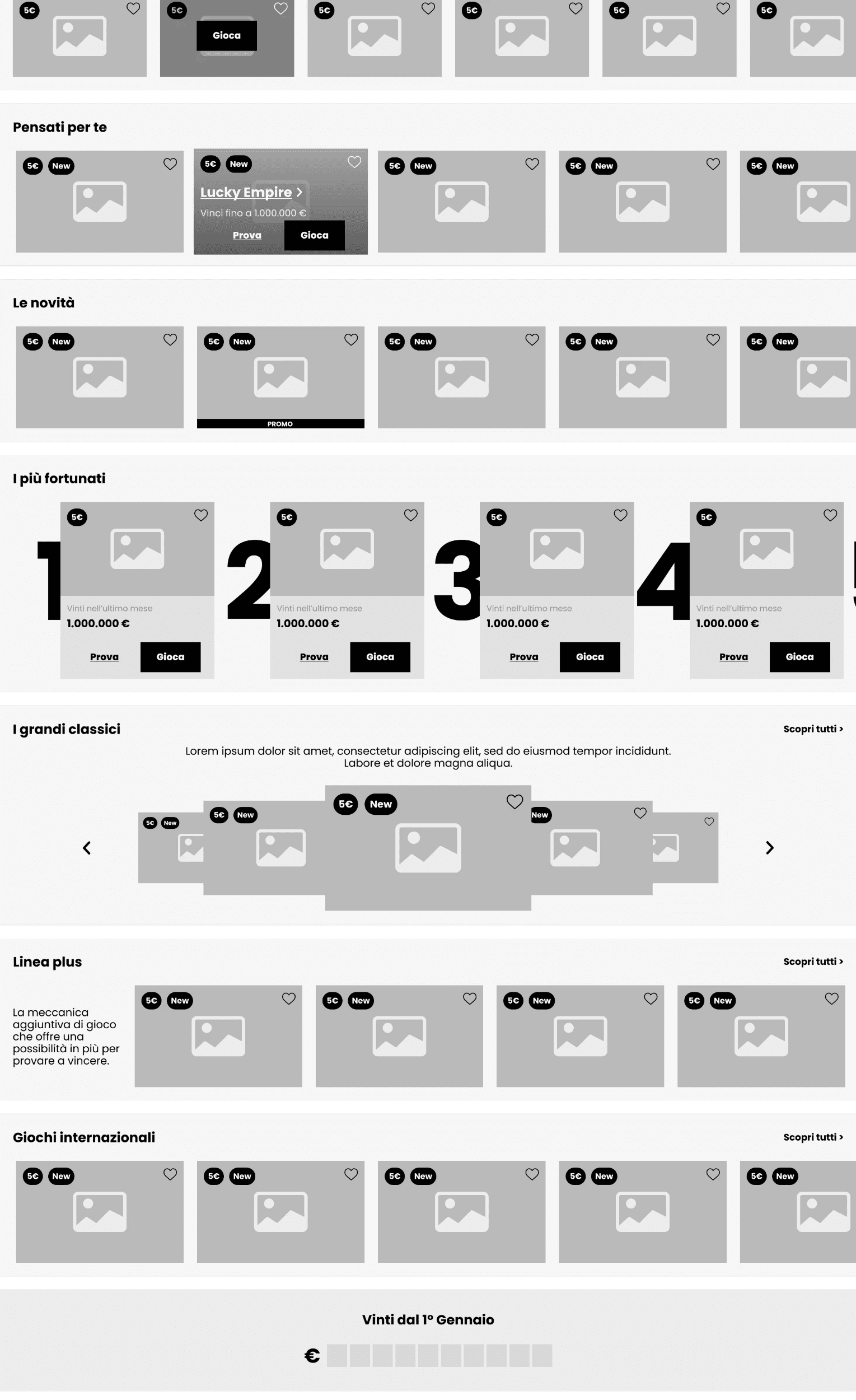 5€ 5€ Gioca 5€ 5€ 5€ 5€

Pensati per te

5€ New 5€ New Lucky Empire > Vinci fino a 1.000.000 € Prova Gioca 5€ New 5€ New 5€ New

Le novità

5€ New 5€ New PROMO 5€ New 5€ New 5€ New

I più fortunati

1 5€ Vinti nell'ultimo mese 1.000.000 € Prova Gioca

2 5€ Vinti nell'ultimo mese 1.000.000 € Prova Gioca

3 5€ Vinti nell'ultimo mese 1.000.000 € Prova Gioca

4 5€ Vinti nell'ultimo mese 1.000.000 € Prova Gioca

I grandi classici

Scopri tutti >

Lorem ipsum dolor sit amet, consectetur adipiscing elit, sed do eiusmod tempor incididunt. Labore et dolore magna aliqua.

5€ New 5€ New 5€ New New

Linea plus

Scopri tutti >

La meccanica aggiuntiva di gioco che offre una possibilità in più per provare a vincere.

5€ New 5€ New 5€ New 5€ New

Giochi internazionali

Scopri tutti >

5€ New 5€ New 5€ New 5€ New 5€ New

Vinti dal 1° Gennaio

€