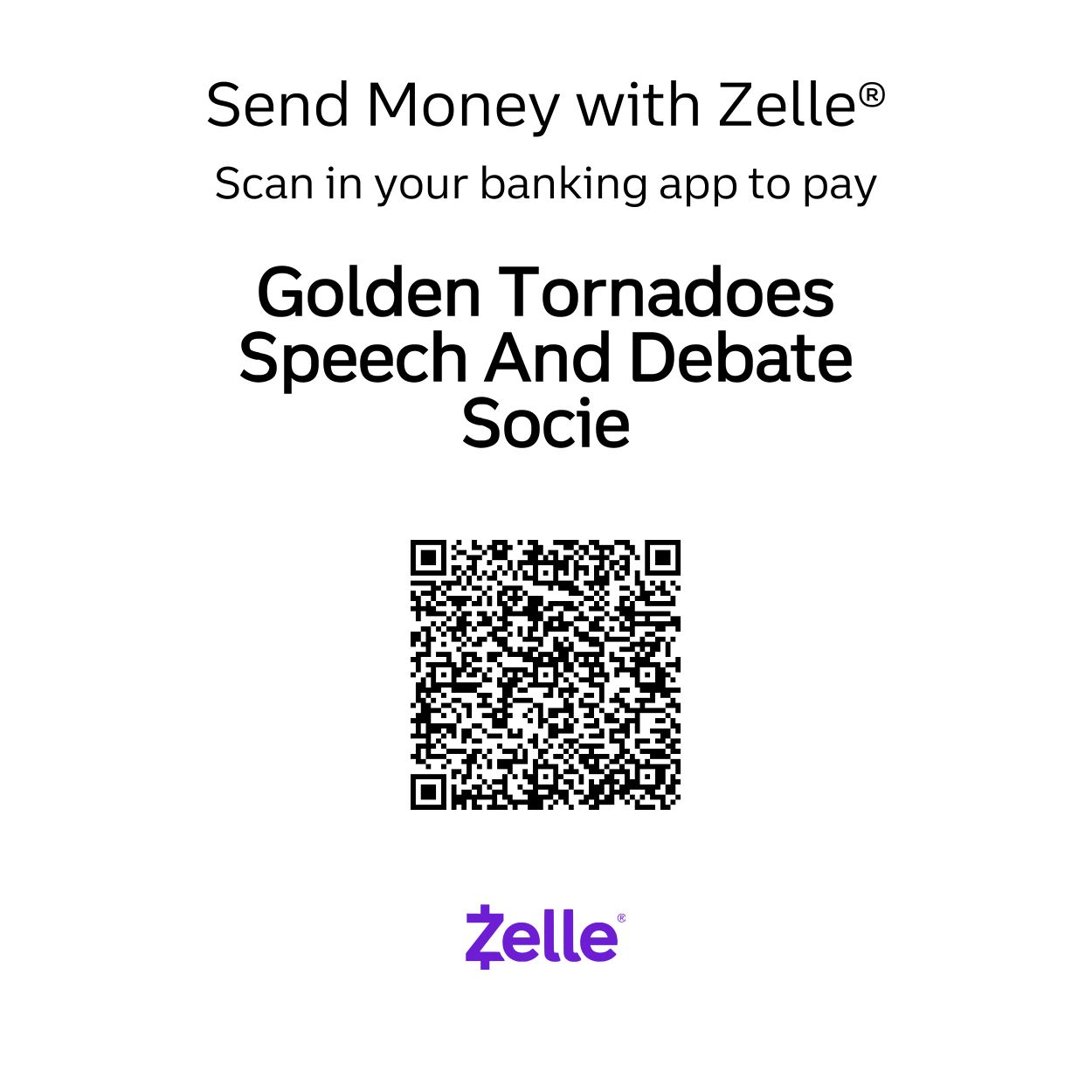 Send Money with Zelle®

Scan in your banking app to pay

Golden Tornadoes Speech And Debate Socie

Zelle®