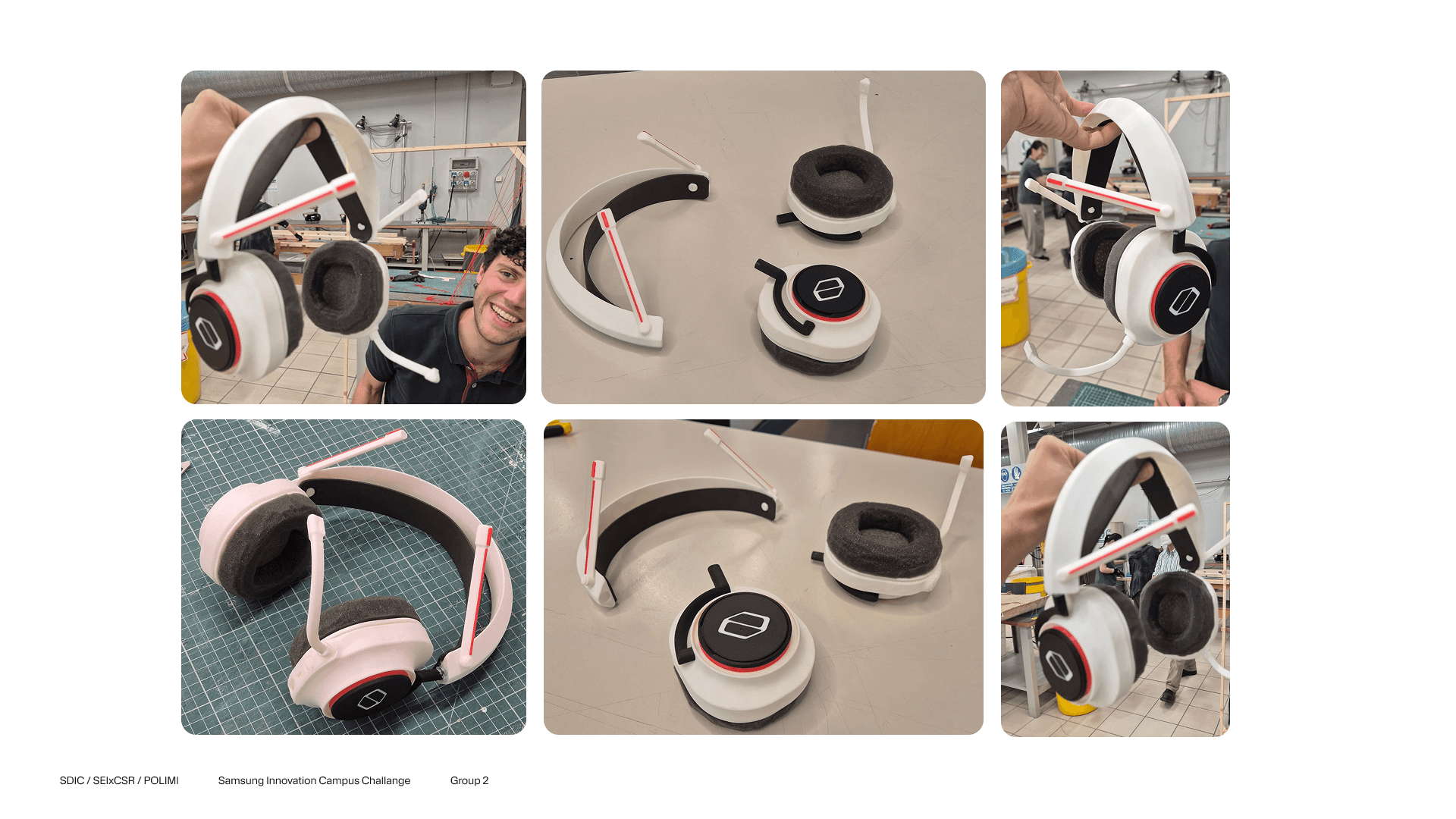 SDIC / SEIxCSR / POLIMI

Samsung Innovation Campus Challange

Group 2