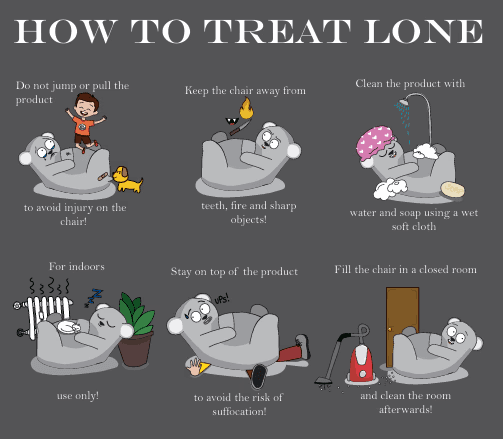 HOW TO TREAT LONE

Do not jump or pull the product

to avoid injury on the chair!

Keep the chair away from

teeth, fire and sharp objects!

Clean the product with

SOAP

water and soap using a wet soft cloth

For indoors

use only!

Stay on top of the product

UPS!

to avoid the risk of suffocation!

Fill the chair in a closed room

and clean the room afterwards!