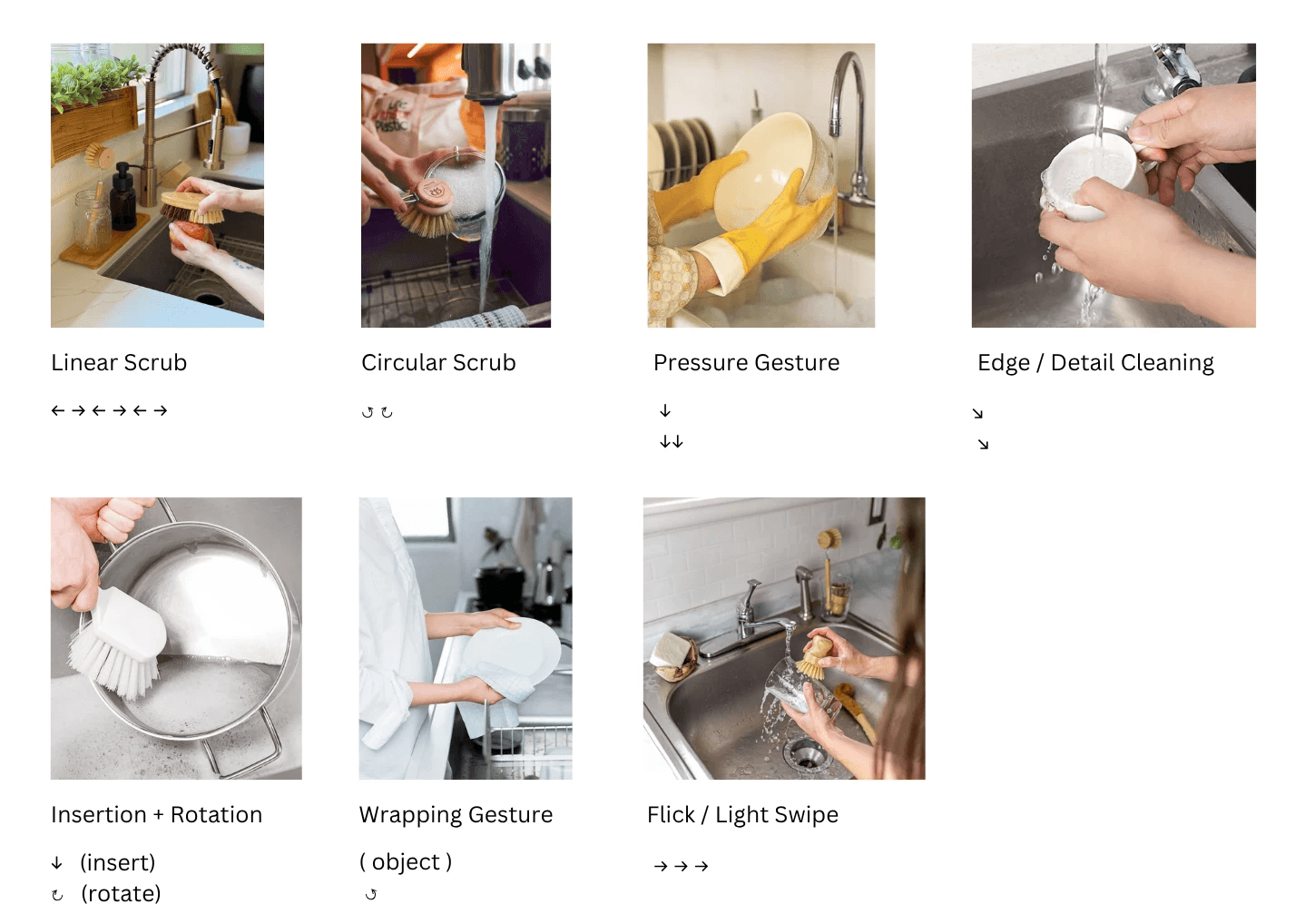 Linear Scrub

← → ← → ← →

Circular Scrub

↺ ↻

Pressure Gesture

↓
↓↓

Edge / Detail Cleaning

↘
↘

Insertion + Rotation

↓ (insert)
↻ (rotate)

Wrapping Gesture

( object )
↺

Flick / Light Swipe

→ → →