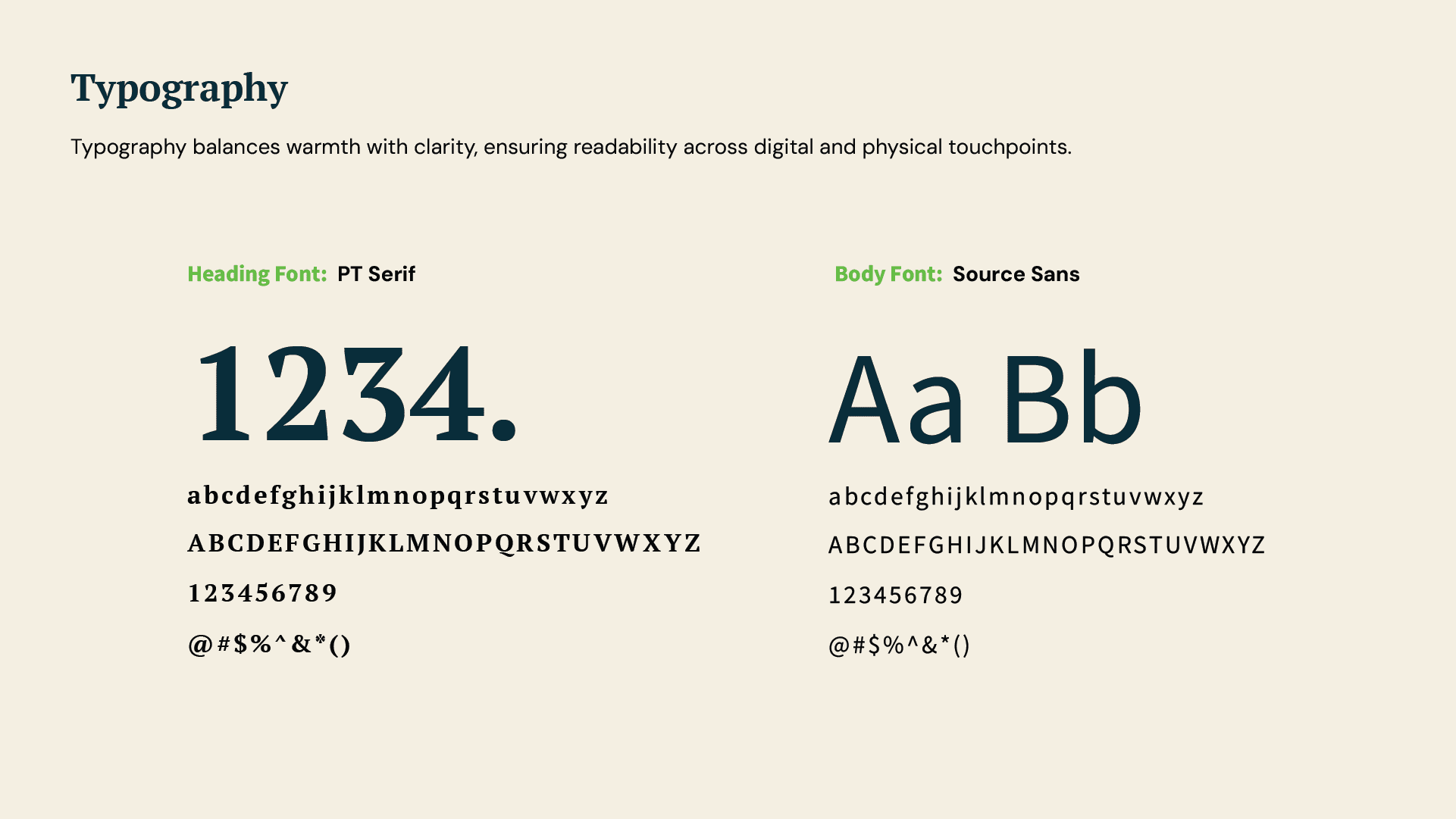 Typography

Typography balances warmth with clarity, ensuring readability across digital and physical touchpoints.

Heading Font: PT Serif

1234.

abcdefghijklmnopqrstuvwxyz

ABCDEFGHIJKLMNOPQRSTUVWXYZ

123456789

@#$%^&*()

Body Font: Source Sans

Aa Bb

abcdefghijklmnopqrstuvwxyz

ABCDEFGHIJKLMNOPQRSTUVWXYZ

123456789

@#$%^&*()