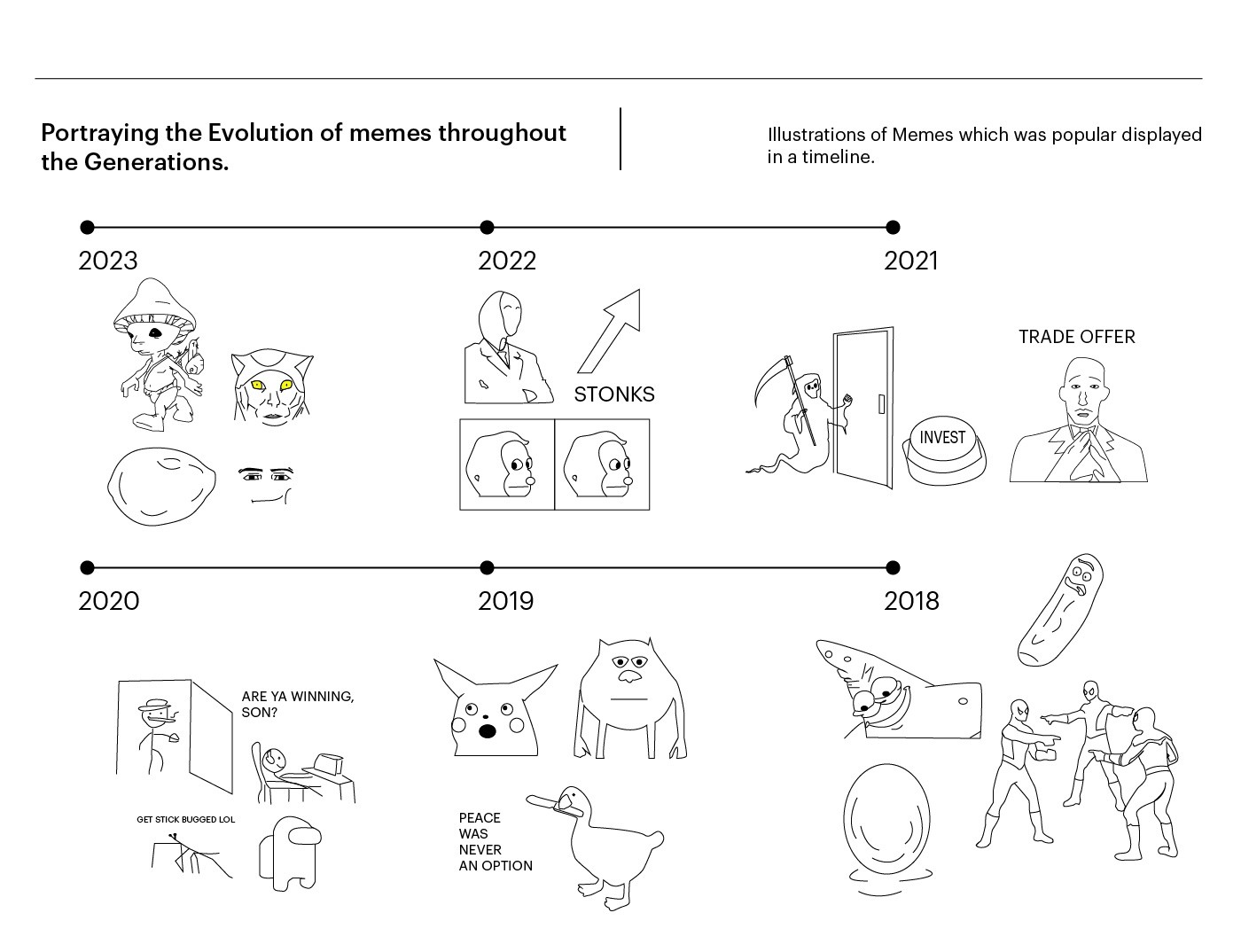 Portraying the Evolution of memes throughout the Generations.

Illustrations of Memes which was popular displayed in a timeline.

2023

2022

STONKS

2021

INVEST

TRADE OFFER

2020

ARE YA WINNING, SON?

GET STICK BUGGED LOL

2019

PEACE WAS NEVER AN OPTION

2018