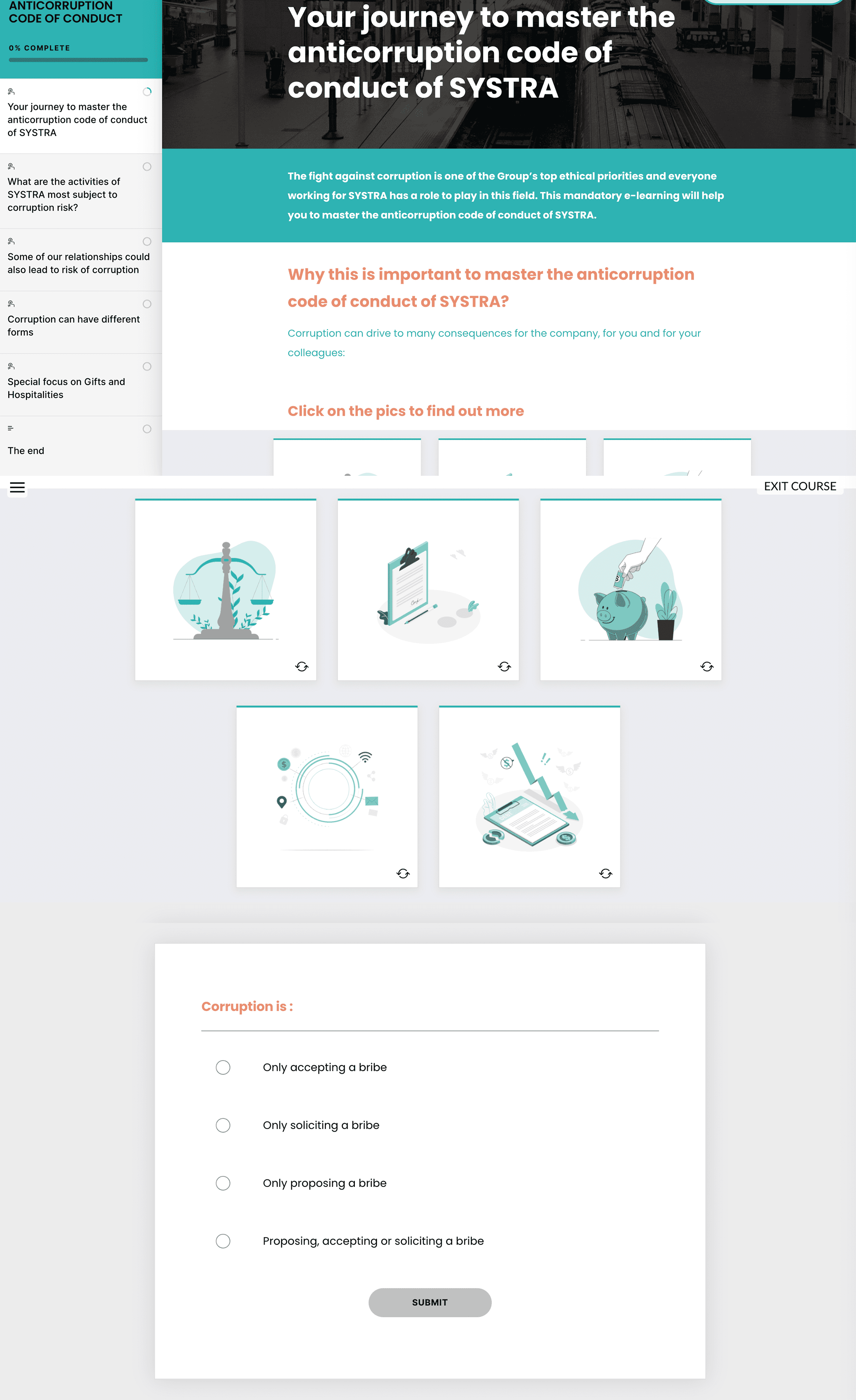 ANTICORRUPTION CODE OF CONDUCT

0% COMPLETE

Your journey to master the anticorruption code of conduct of SYSTRA

What are the activities of SYSTRA most subject to corruption risk?

Some of our relationships could also lead to risk of corruption

Corruption can have different forms

Special focus on Gifts and Hospitalities

The end

Your journey to master the anticorruption code of conduct of SYSTRA

The fight against corruption is one of the Group's top ethical priorities and everyone working for SYSTRA has a role to play in this field. This mandatory e-learning will help you to master the anticorruption code of conduct of SYSTRA.

Why this is important to master the anticorruption code of conduct of SYSTRA?

Corruption can drive to many consequences for the company, for you and for your colleagues:

Click on the pics to find out more

EXIT COURSE

Corruption is :

Only accepting a bribe

Only soliciting a bribe

Only proposing a bribe

Proposing, accepting or soliciting a bribe

SUBMIT