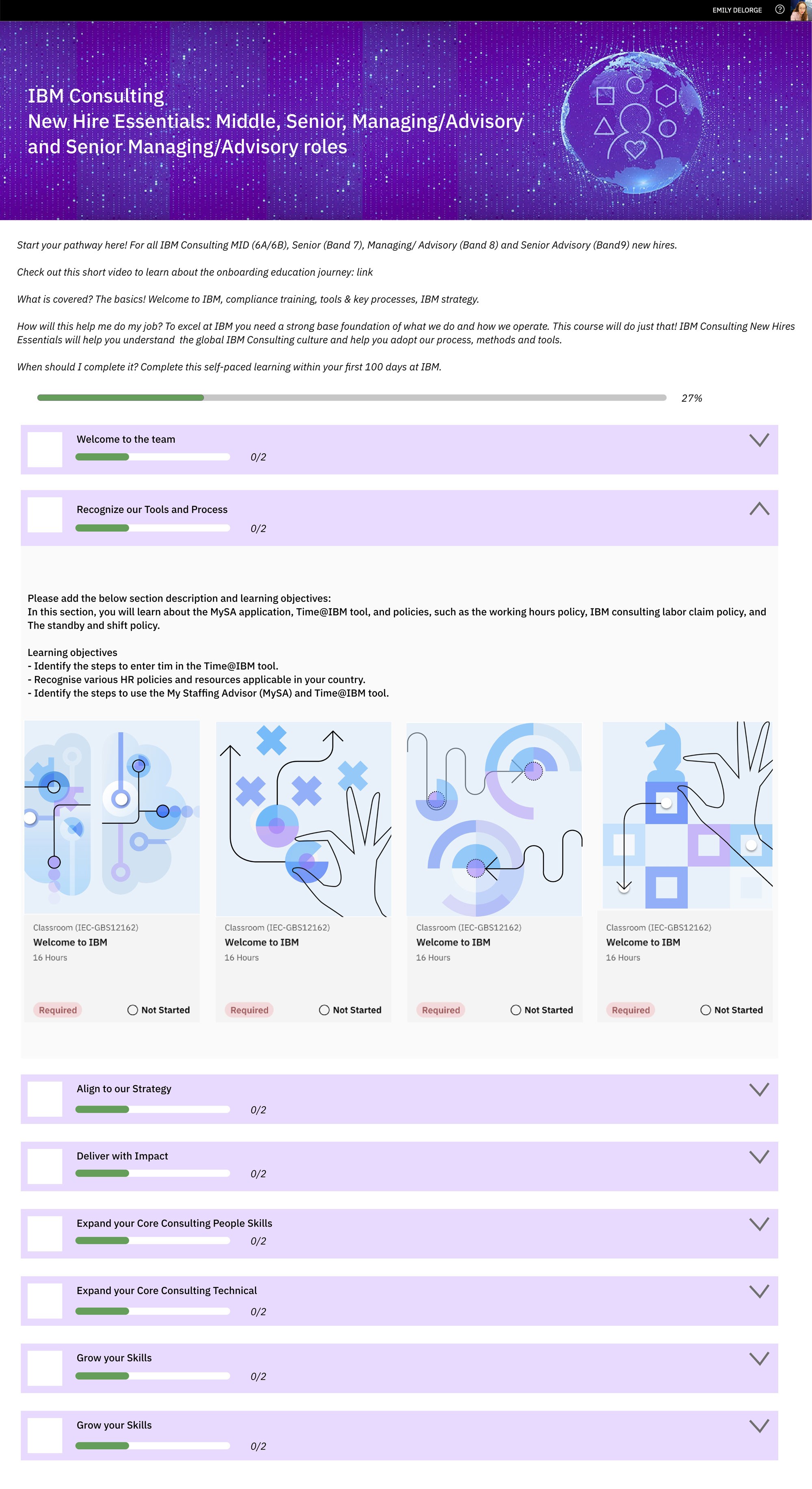 EMILY DELORGE

IBM Consulting
New Hire Essentials: Middle, Senior, Managing/Advisory and Senior Managing/Advisory roles

Start your pathway here! For all IBM Consulting MID (6A/6B), Senior (Band 7), Managing/ Advisory (Band 8) and Senior Advisory (Band9) new hires.

Check out this short video to learn about the onboarding education journey: link

What is covered? The basics! Welcome to IBM, compliance training, tools & key processes, IBM strategy.

How will this help me do my job? To excel at IBM you need a strong base foundation of what we do and how we operate. This course will do just that! IBM Consulting New Hires Essentials will help you understand the global IBM Consulting culture and help you adopt our process, methods and tools.

When should I complete it? Complete this self-paced learning within your first 100 days at IBM.

27%

Welcome to the team
0/2

Recognize our Tools and Process
0/2

Please add the below section description and learning objectives:
In this section, you will learn about the MySA application, Time@IBM tool, and policies, such as the working hours policy, IBM consulting labor claim policy, and The standby and shift policy.

Learning objectives
- Identify the steps to enter tim in the Time@IBM tool.
- Recognise various HR policies and resources applicable in your country.
- Identify the steps to use the My Staffing Advisor (MySA) and Time@IBM tool.

Classroom (IEC-GBS12162)
Welcome to IBM
16 Hours
Required
Not Started

Classroom (IEC-GBS12162)
Welcome to IBM
16 Hours
Required
Not Started

Classroom (IEC-GBS12162)
Welcome to IBM
16 Hours
Required
Not Started

Classroom (IEC-GBS12162)
Welcome to IBM
16 Hours
Required
Not Started

Align to our Strategy
0/2

Deliver with Impact
0/2

Expand your Core Consulting People Skills
0/2

Expand your Core Consulting Technical
0/2

Grow your Skills
0/2

Grow your Skills
0/2