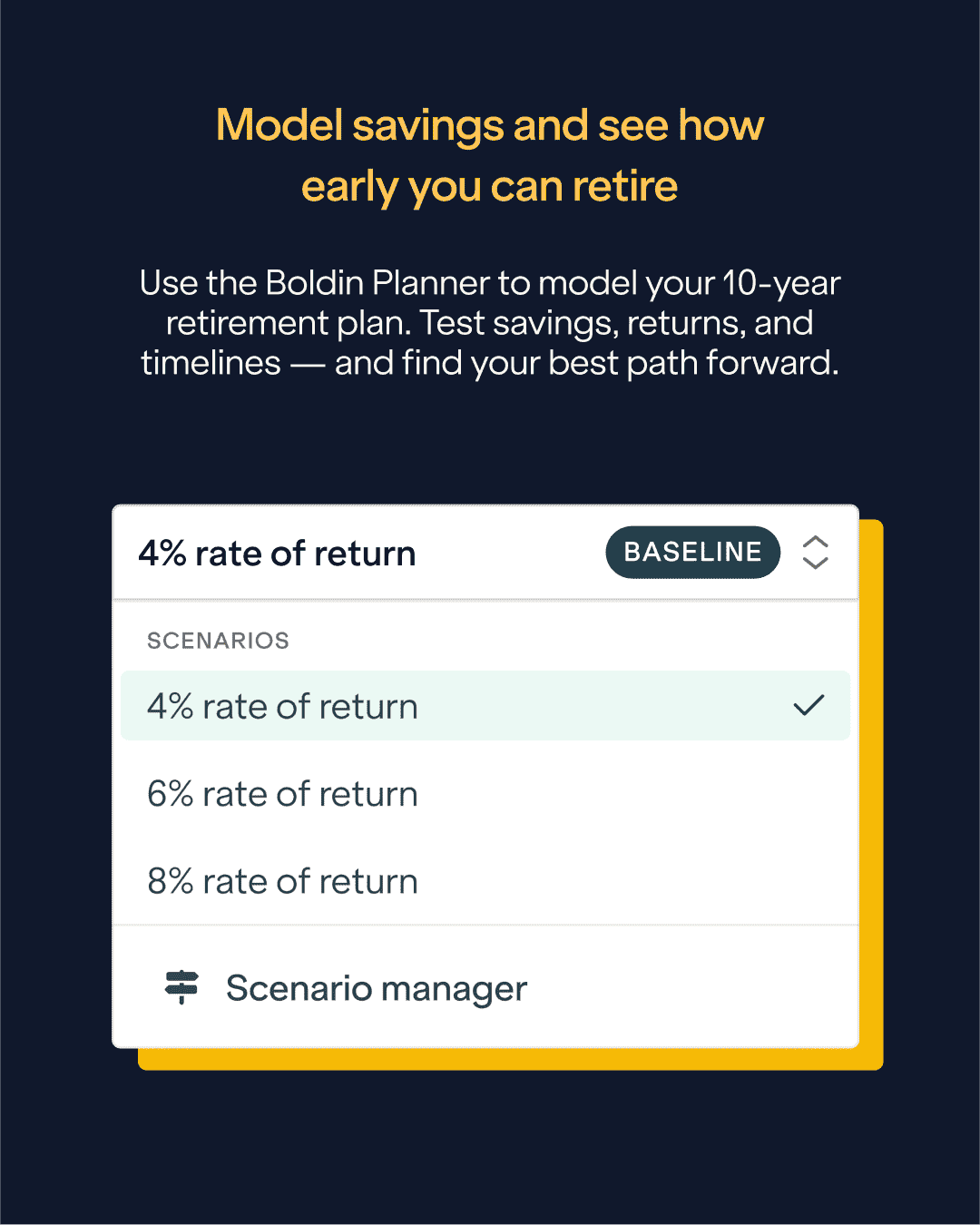 Model savings and see how early you can retire

Use the Boldin Planner to model your 10-year retirement plan. Test savings, returns, and timelines — and find your best path forward.

4% rate of return
BASELINE

SCENARIOS

4% rate of return ✓

6% rate of return

8% rate of return

Scenario manager