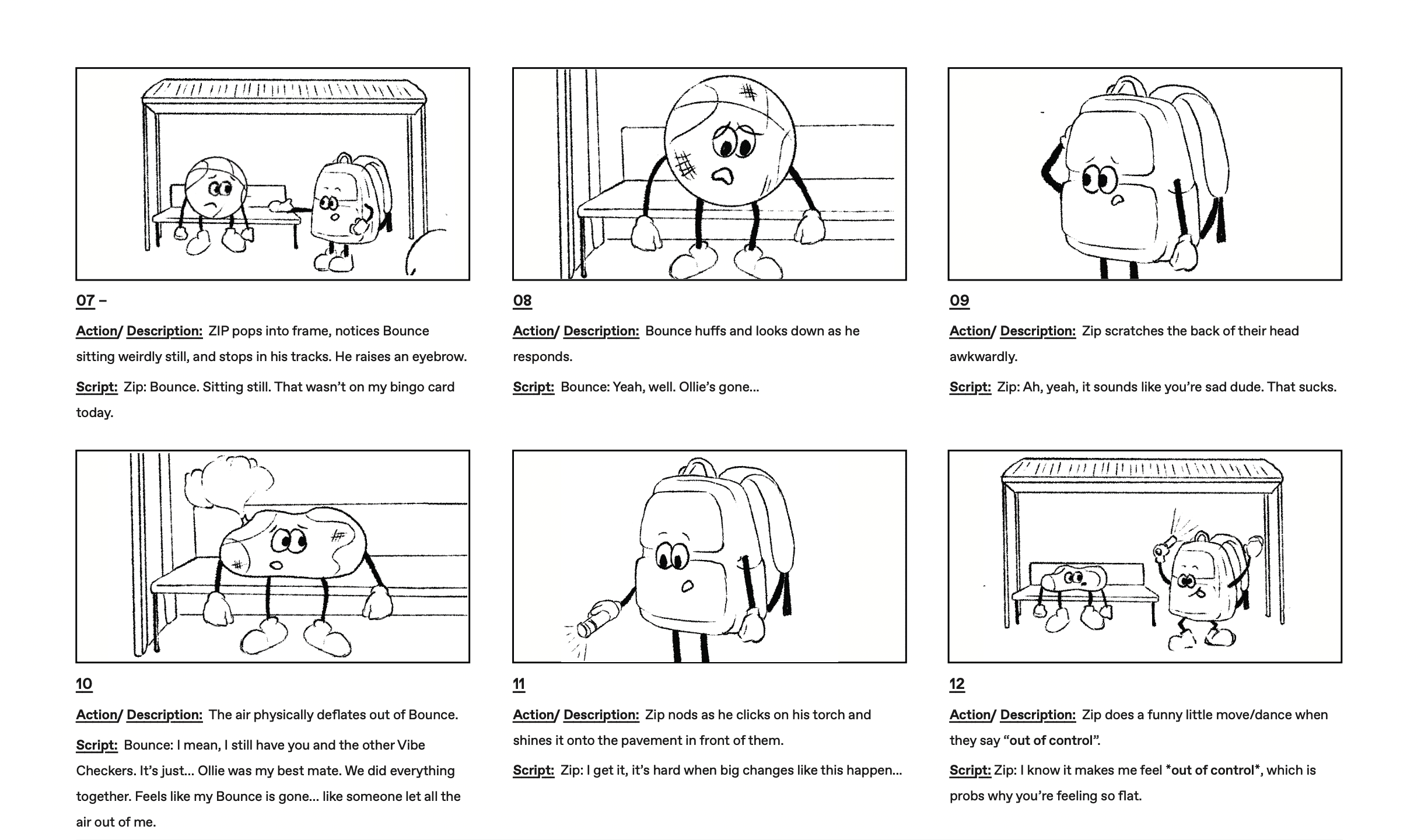 07 –

Action/ Description: ZIP pops into frame, notices Bounce sitting weirdly still, and stops in his tracks. He raises an eyebrow.

Script: Zip: Bounce. Sitting still. That wasn't on my bingo card today.

08

Action/ Description: Bounce huffs and looks down as he responds.

Script: Bounce: Yeah, well. Ollie's gone...

09

Action/ Description: Zip scratches the back of their head awkwardly.

Script: Zip: Ah, yeah, it sounds like you're sad dude. That sucks.

10

Action/ Description: The air physically deflates out of Bounce.

Script: Bounce: I mean, I still have you and the other Vibe Checkers. It's just... Ollie was my best mate. We did everything together. Feels like my Bounce is gone... like someone let all the air out of me.

11

Action/ Description: Zip nods as he clicks on his torch and shines it onto the pavement in front of them.

Script: Zip: I get it, it's hard when big changes like this happen...

12

Action/ Description: Zip does a funny little move/dance when they say "out of control".

Script: Zip: I know it makes me feel *out of control*, which is probs why you're feeling so flat.